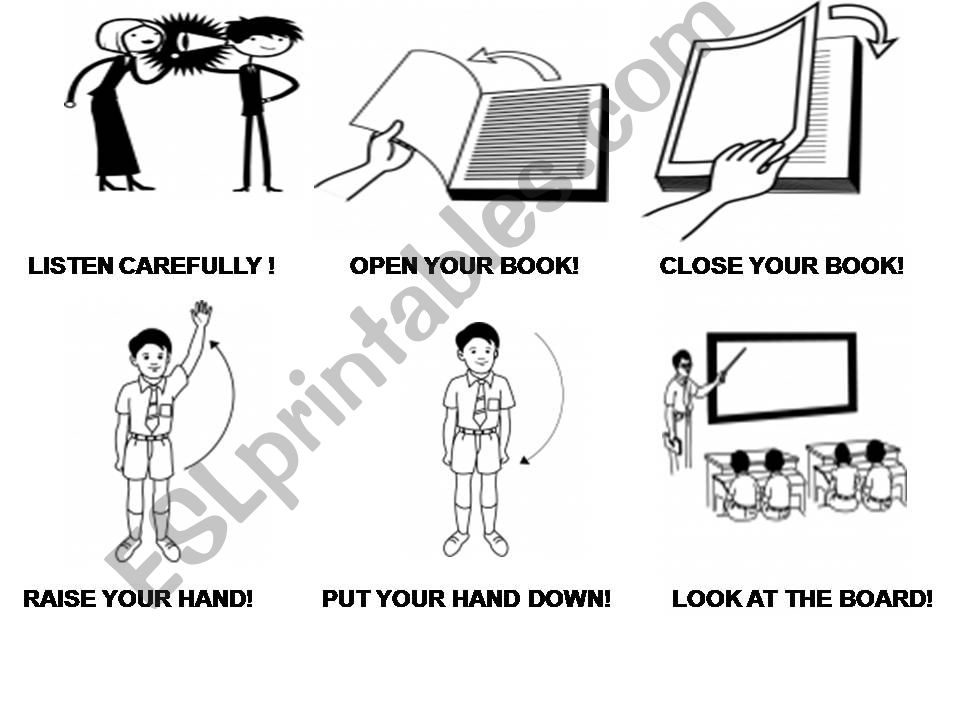 LISTEN CAREFULLY !

OPEN YOUR BOOK!

CLOSE YOUR BOOK!

RAISE YOUR HAND!

PUT YOUR HAND DOWN!

LOOK AT THE BOARD!

ESLprintables.com