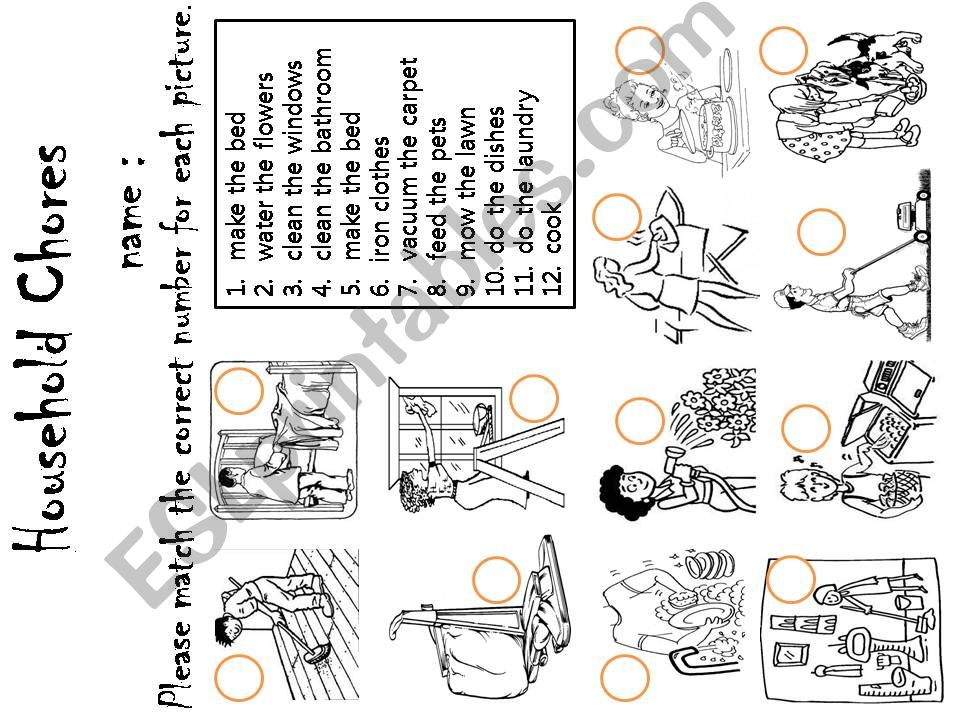 Household Chores

name :

Please match the correct number for each picture.

1. make the bed
2. water the flowers
3. clean the windows
4. clean the bathroom
5. make the bed
6. iron clothes
7. vacuum the carpet
8. feed the pets
9. mow the lawn
10. do the dishes
11. do the laundry
12. cook

ESLprintables.com