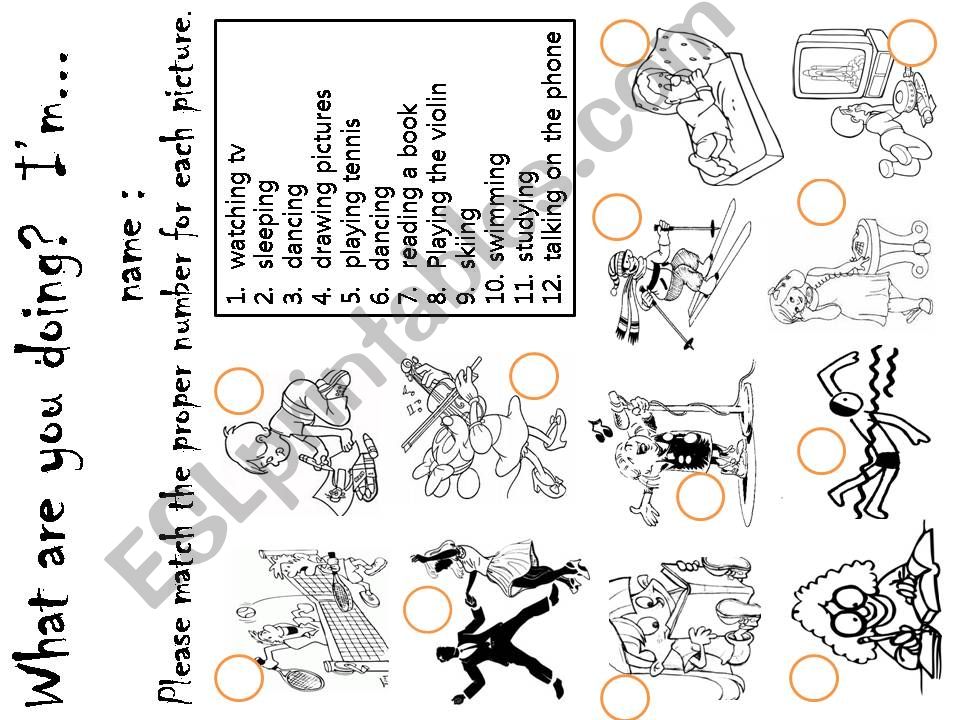 What are you doing? I'm...

name :

Please match the proper number for each picture.

1. watching tv
2. sleeping
3. dancing
4. drawing pictures
5. playing tennis
6. dancing
7. reading a book
8. Playing the violin
9. skiing
10. swimming
11. studying
12. talking on the phone

ESLprintables.com