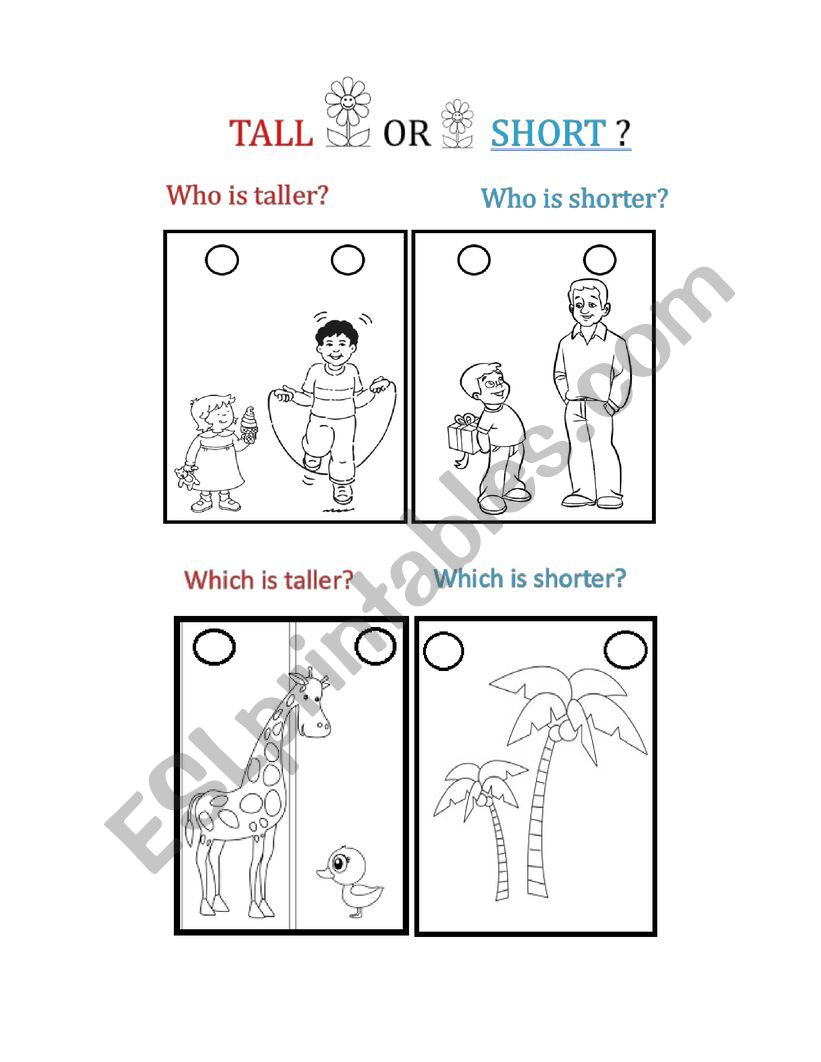 TALL OR SHORT ?

Who is taller?

Who is shorter?

Which is taller?

Which is shorter?

ESLprintables.com