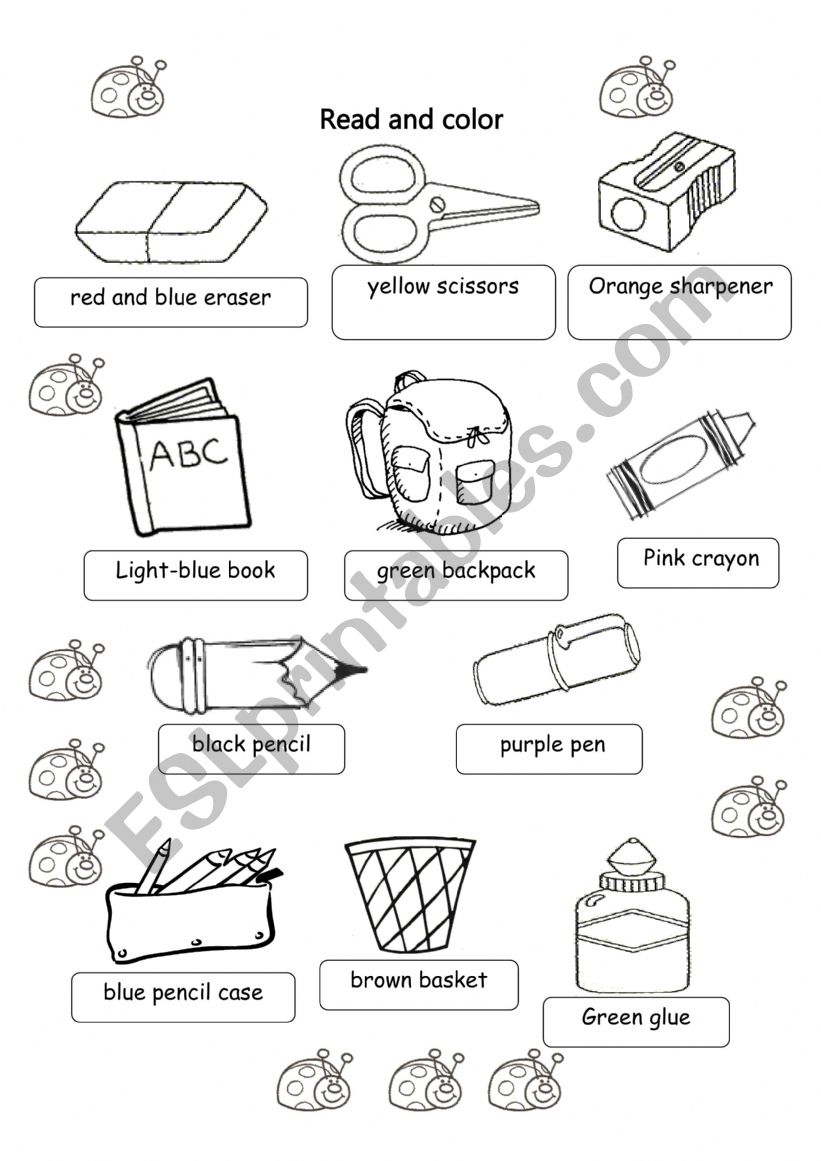 Read and color

red and blue eraser

yellow scissors

Orange sharpener

ABC

Light-blue book

green backpack

Pink crayon

black pencil

purple pen

blue pencil case

brown basket

Green glue

ESLprintables.com