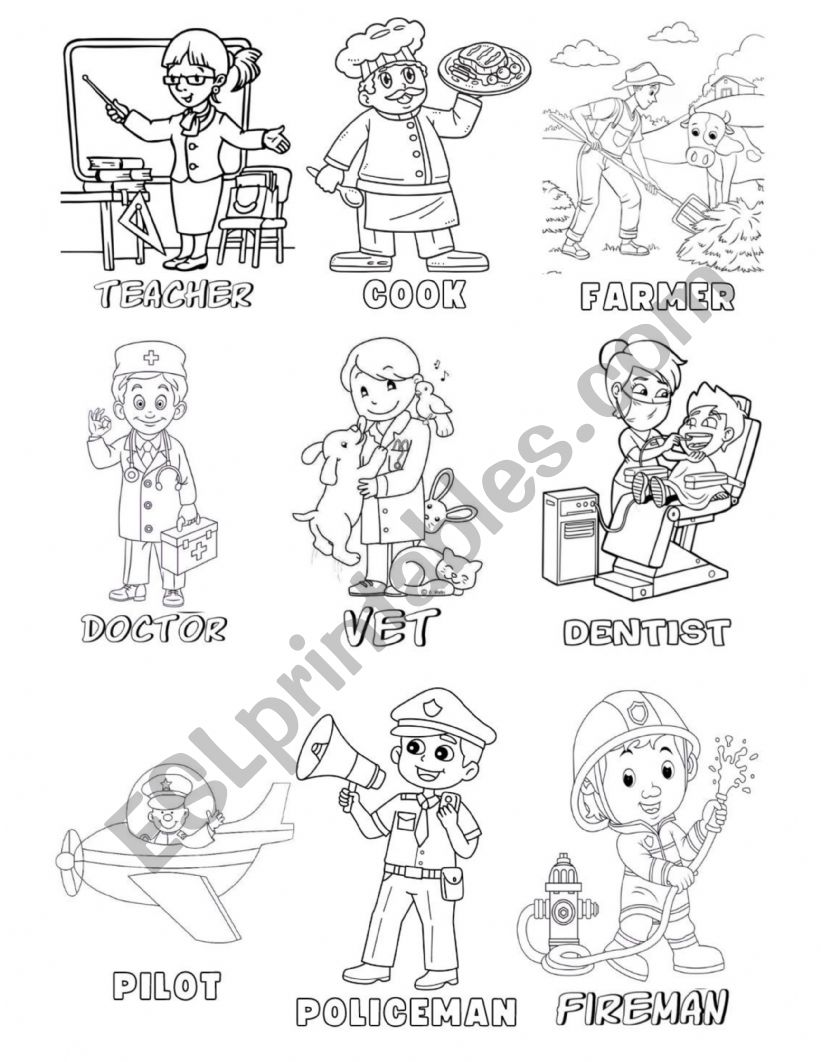 TEACHER
COOK
FARMER

DOCTOR
VET
DENTIST

PILOT
POLICEMAN
FIREMAN

ESLprintables.com