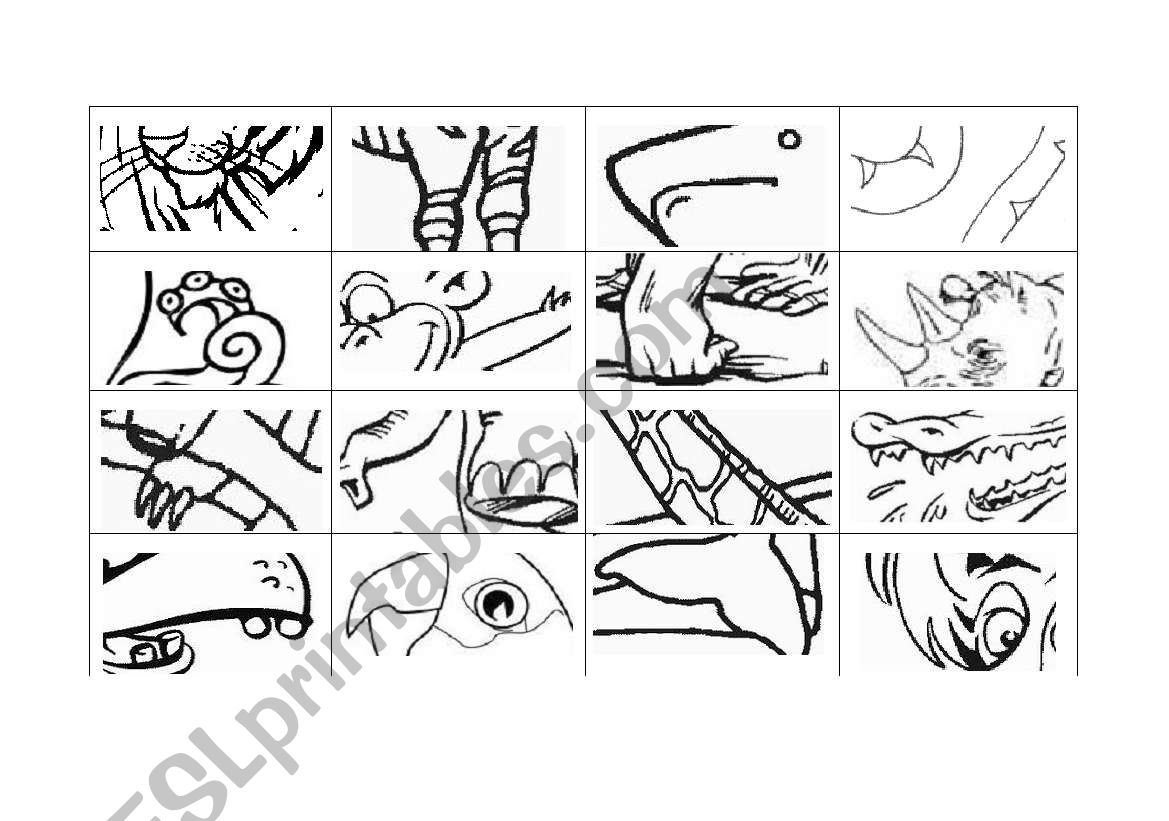 ESLprintables.com