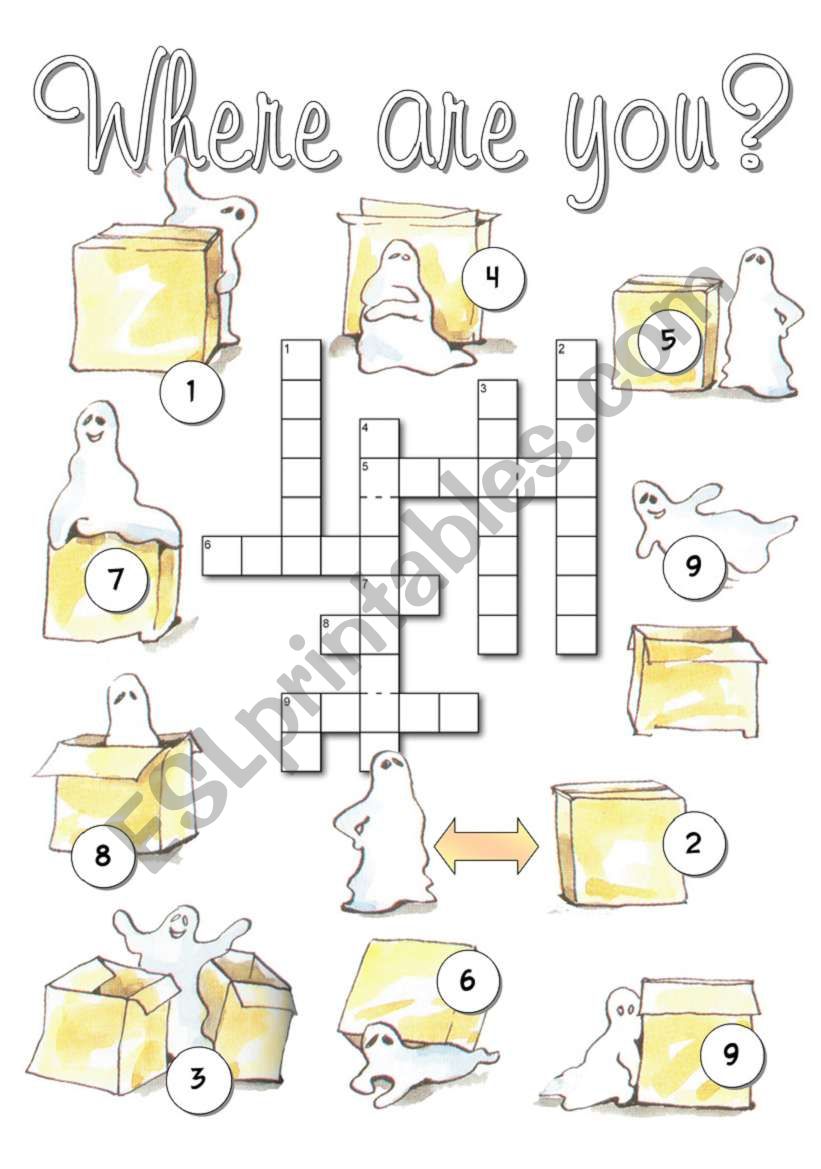 Where are you?

4

5

1

1

2

3

4

5

6

7

8

9

7

9

8

2

3

6

9

ESLprintables.com