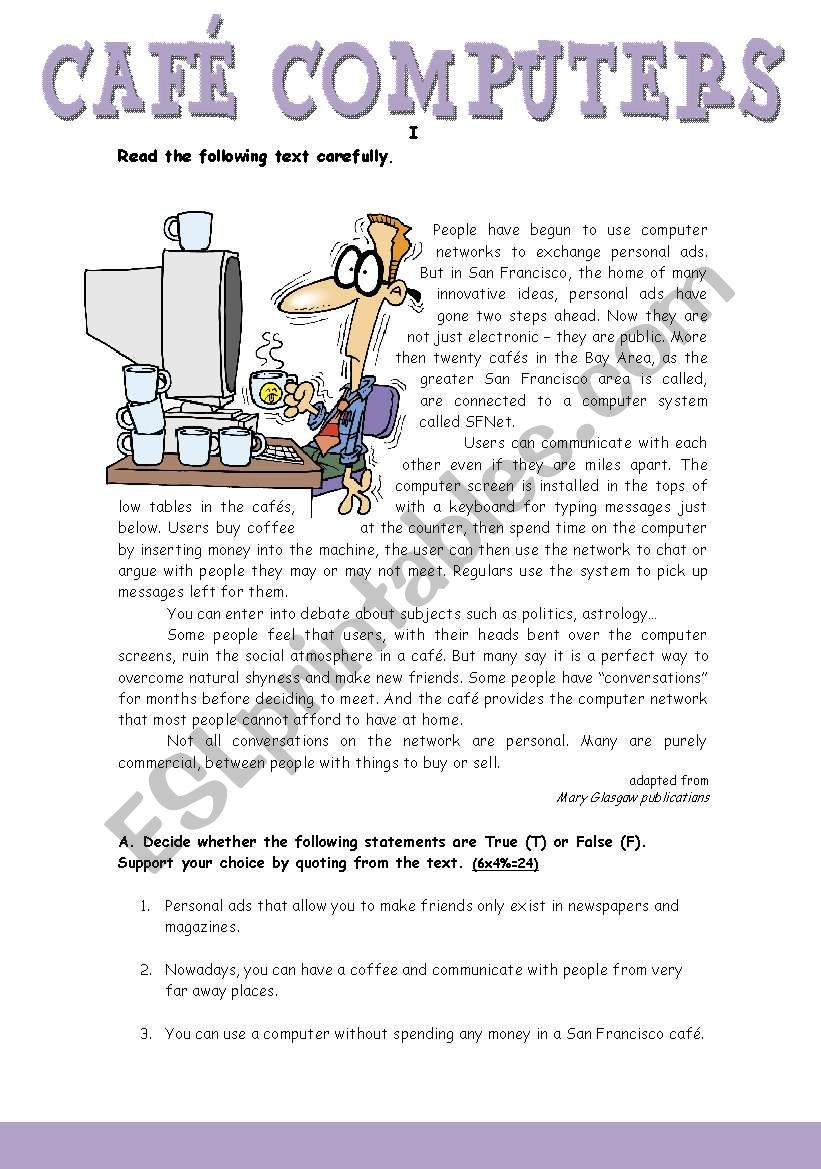 CAFÉ COMPUTERS

I

Read the following text carefully.

People have begun to use computer networks to exchange personal ads. But in San Francisco, the home of many innovative ideas, personal ads have gone two steps ahead. Now they are not just electronic – they are public. More then twenty cafés in the Bay Area, as the greater San Francisco area is called, are connected to a computer system called SFNet.

Users can communicate with each other even if they are miles apart. The computer screen is installed in the tops of low tables in the cafés, with a keyboard for typing messages just below. Users buy coffee at the counter, then spend time on the computer by inserting money into the machine, the user can then use the network to chat or argue with people they may or may not meet. Regulars use the system to pick up messages left for them.

You can enter into debate about subjects such as politics, astrology…

Some people feel that users, with their heads bent over the computer screens, ruin the social atmosphere in a café. But many say it is a perfect way to overcome natural shyness and make new friends. Some people have "conversations" for months before deciding to meet. And the café provides the computer network that most people cannot afford to have at home.

Not all conversations on the network are personal. Many are purely commercial, between people with things to buy or sell.

adapted from
Mary Glasgow publications

ESLprintables.com

A. Decide whether the following statements are True (T) or False (F). Support your choice by quoting from the text. (6x4%=24)

1. Personal ads that allow you to make friends only exist in newspapers and magazines.

2. Nowadays, you can have a coffee and communicate with people from very far away places.

3. You can use a computer without spending any money in a San Francisco café.