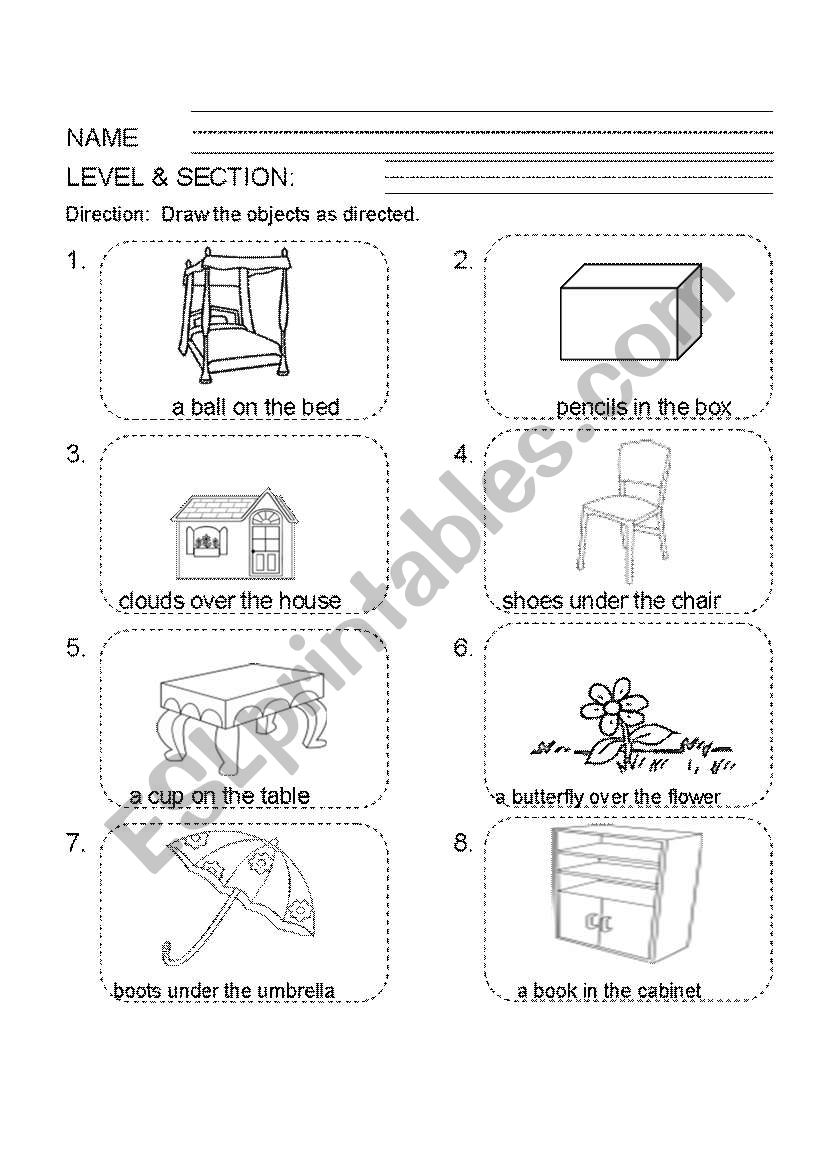 NAME

LEVEL & SECTION:

Direction: Draw the objects as directed.

1. a ball on the bed

2. pencils in the box

3. clouds over the house

4. shoes under the chair

5. a cup on the table

6. a butterfly over the flower

7. boots under the umbrella

8. a book in the cabinet

ESLprintables.com