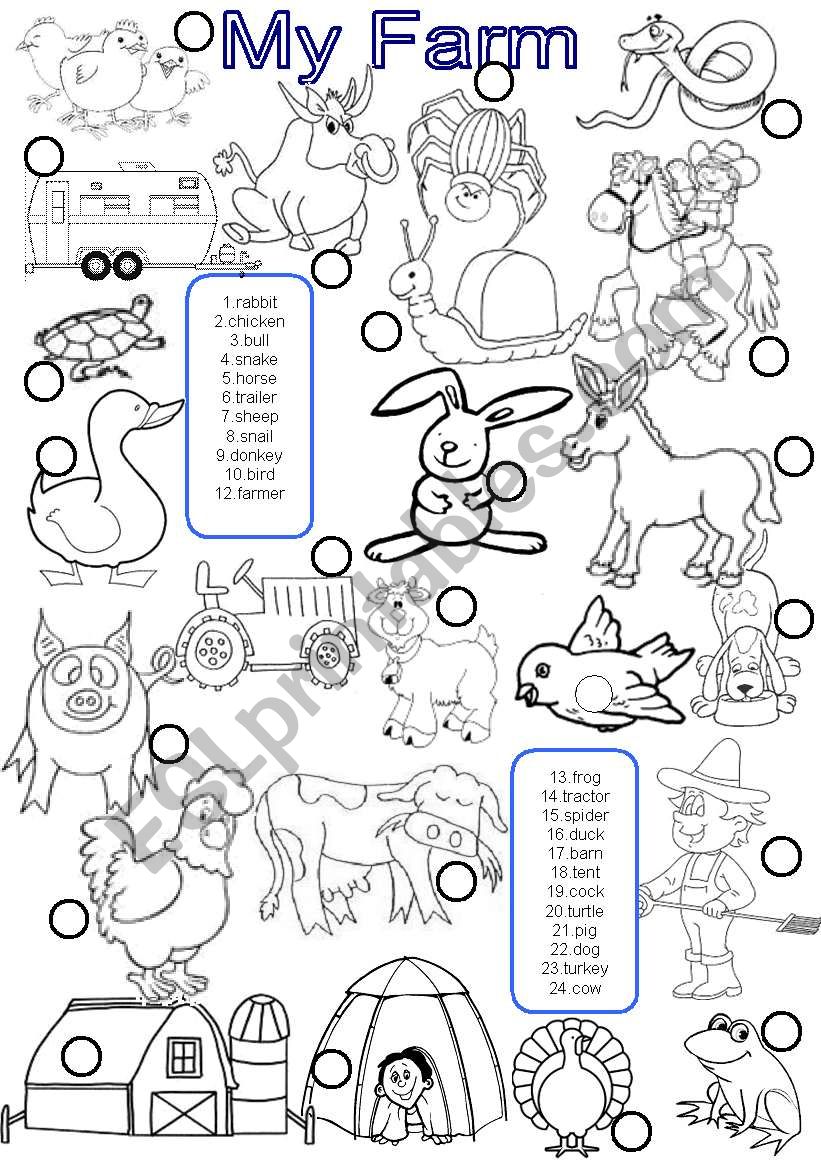 My Farm

1.rabbit
2.chicken
3.bull
4.snake
5.horse
6.trailer
7.sheep
8.snail
9.donkey
10.bird
12.farmer

13.frog
14.tractor
15.spider
16.duck
17.barn
18.tent
19.cock
20.turtle
21.pig
22.dog
23.turkey
24.cow

ESLprintables.com