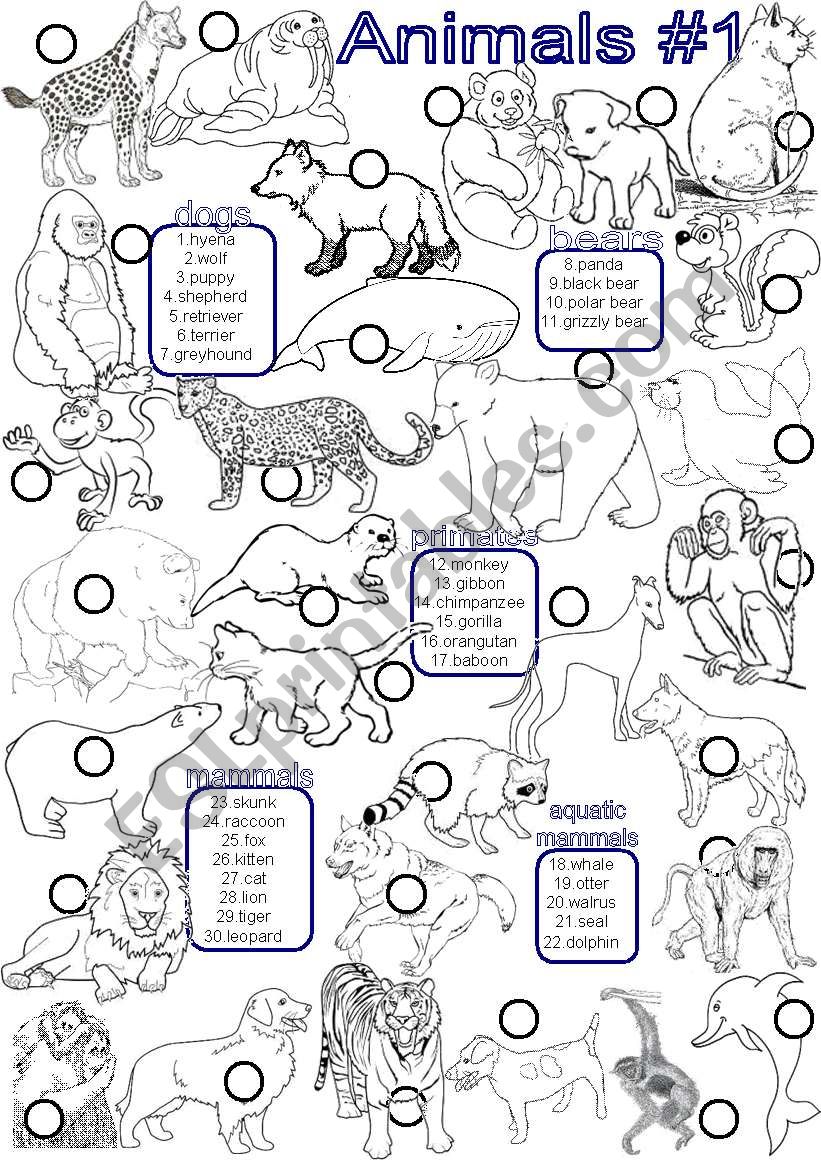 Animals #1

dogs
1.hyena
2.wolf
3.puppy
4.shepherd
5.retriever
6.terrier
7.greyhound

bears
8.panda
9.black bear
10.polar bear
11.grizzly bear

primates
12.monkey
13.gibbon
14.chimpanzee
15.gorilla
16.orangutan
17.baboon

mammals
23.skunk
24.raccoon
25.fox
26.kitten
27.cat
28.lion
29.tiger
30.leopard

aquatic mammals
18.whale
19.otter
20.walrus
21.seal
22.dolphin

ESLprintables.com