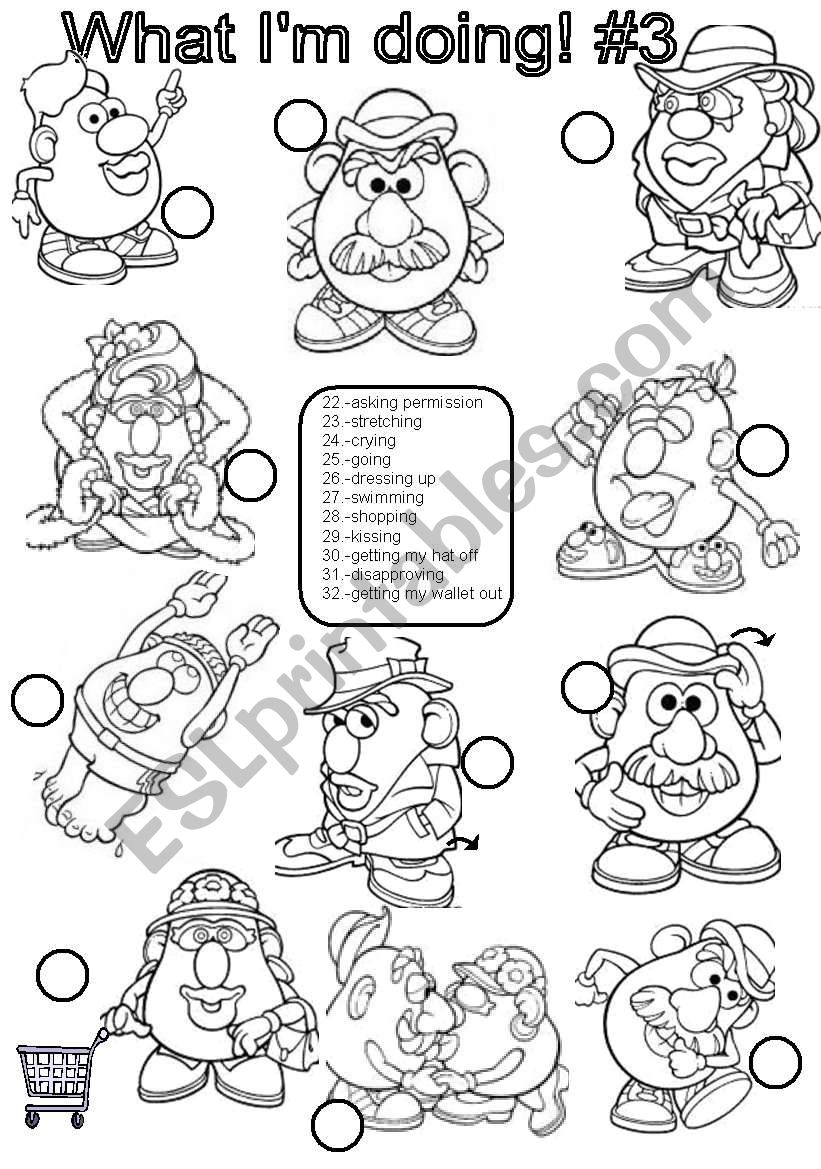 What I'm doing! #3

22.-asking permission
23.-stretching
24.-crying
25.-going
26.-dressing up
27.-swimming
28.-shopping
29.-kissing
30.-getting my hat off
31.-disapproving
32.-getting my wallet out

ESLprintables.com