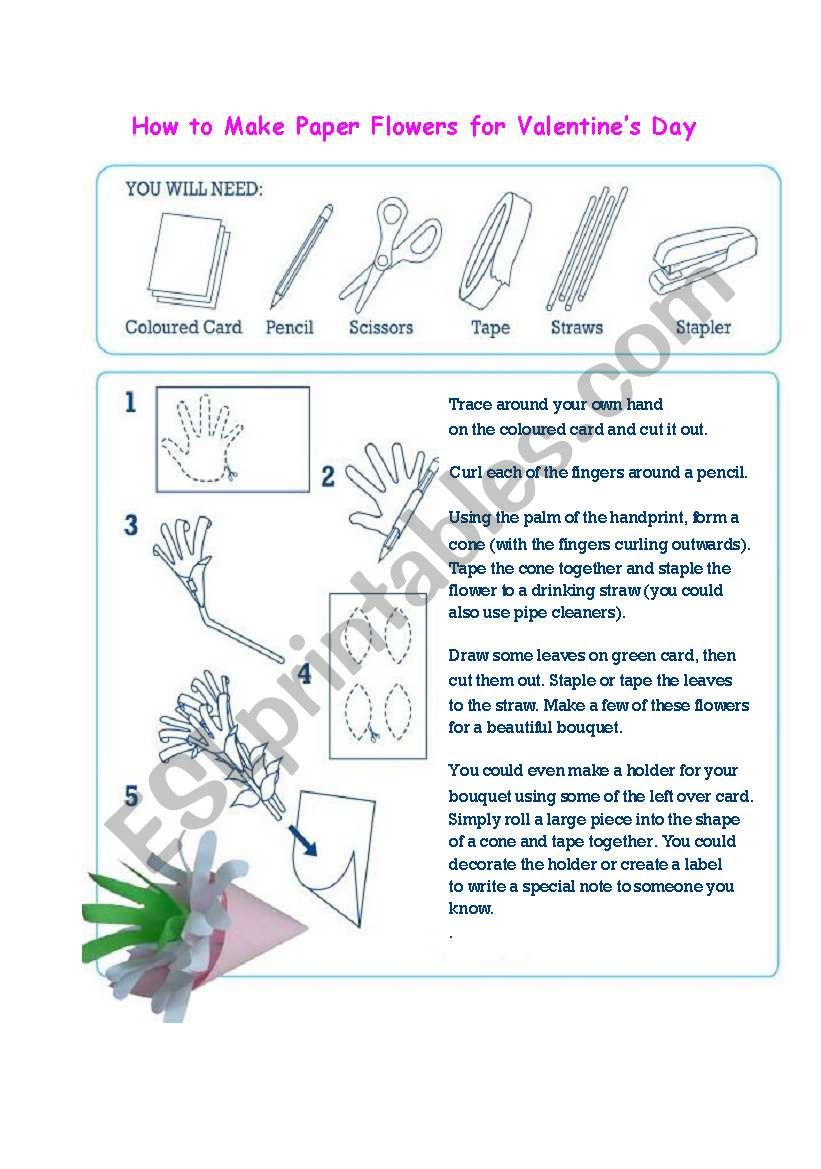 How to Make Paper Flowers for Valentine's Day

YOU WILL NEED:

Coloured Card Pencil Scissors Tape Straws Stapler

1

2

3

4

5

Trace around your own hand on the coloured card and cut it out.

Curl each of the fingers around a pencil.

Using the palm of the handprint, form a cone (with the fingers curling outwards). Tape the cone together and staple the flower to a drinking straw (you could also use pipe cleaners).

Draw some leaves on green card, then cut them out. Staple or tape the leaves to the straw. Make a few of these flowers for a beautiful bouquet.

You could even make a holder for your bouquet using some of the left over card. Simply roll a large piece into the shape of a cone and tape together. You could decorate the holder or create a label to write a special note to someone you know.
.

ESLprintables.com