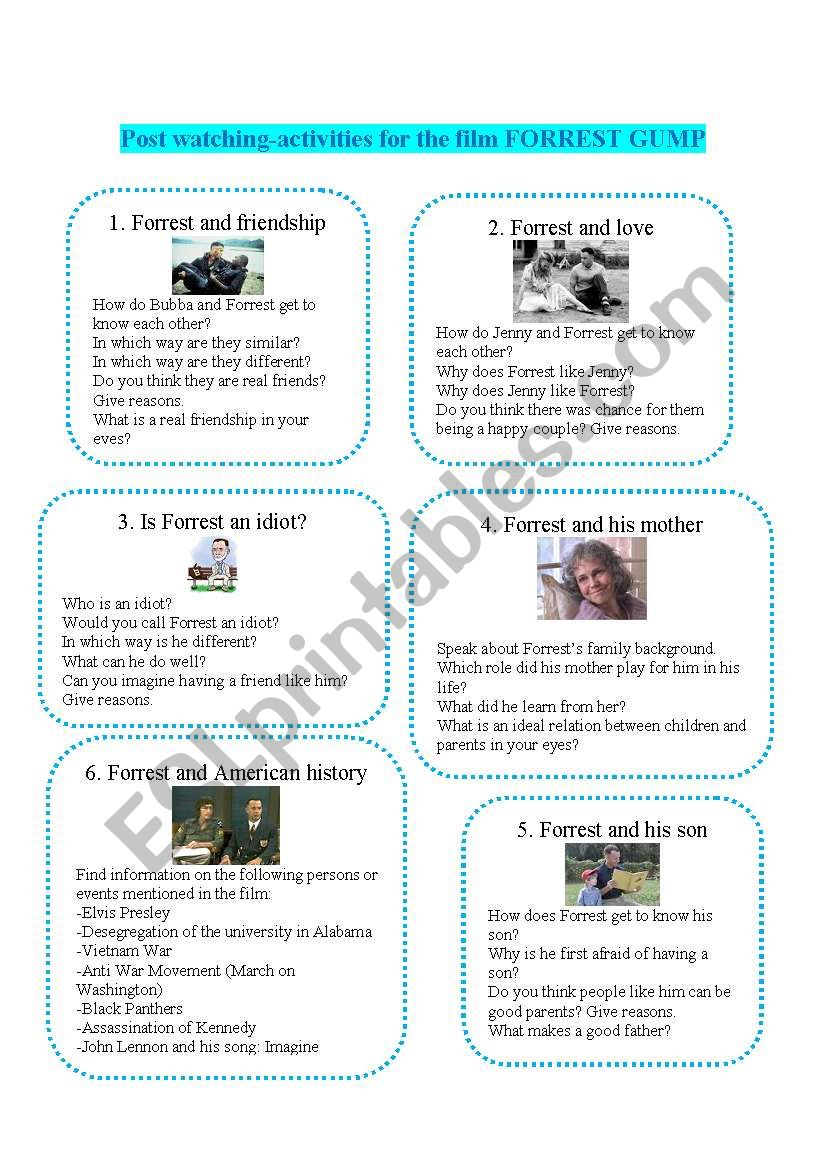 Post watching-activities for the film FORREST GUMP

1. Forrest and friendship

How do Bubba and Forrest get to know each other?
In which way are they similar?
In which way are they different?
Do you think they are real friends? Give reasons.
What is a real friendship in your eyes?

2. Forrest and love

How do Jenny and Forrest get to know each other?
Why does Forrest like Jenny?
Why does Jenny like Forrest?
Do you think there was chance for them being a happy couple? Give reasons.

3. Is Forrest an idiot?

Who is an idiot?
Would you call Forrest an idiot?
In which way is he different?
What can he do well?
Can you imagine having a friend like him? Give reasons.

4. Forrest and his mother

Speak about Forrest's family background.
Which role did his mother play for him in his life?
What did he learn from her?
What is an ideal relation between children and parents in your eyes?

6. Forrest and American history

Find information on the following persons or events mentioned in the film:
-Elvis Presley
-Desegregation of the university in Alabama
-Vietnam War
-Anti War Movement (March on Washington)
-Black Panthers
-Assassination of Kennedy
-John Lennon and his song: Imagine

5. Forrest and his son

How does Forrest get to know his son?
Why is he first afraid of having a son?
Do you think people like him can be good parents? Give reasons.
What makes a good father?

ESLprintables.com