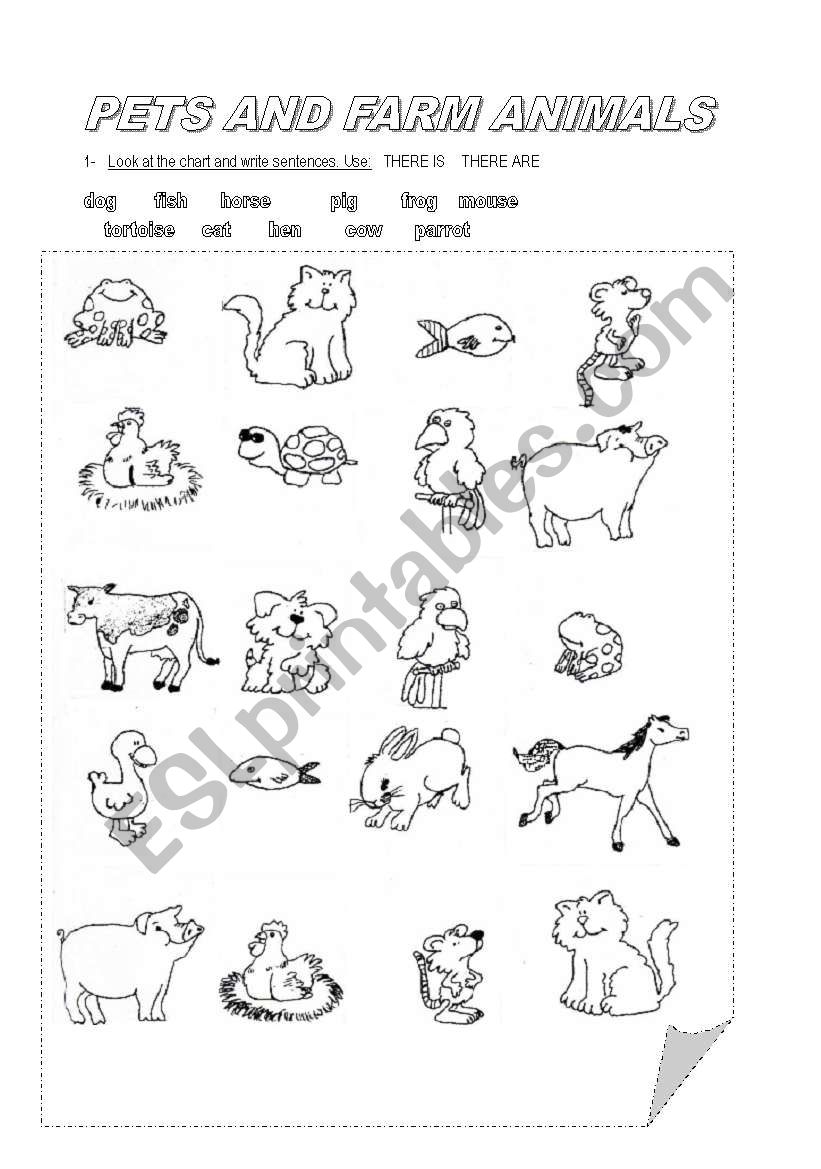 PETS AND FARM ANIMALS

1- Look at the chart and write sentences. Use: THERE IS THERE ARE

dog fish horse pig frog mouse
tortoise cat hen cow parrot

ESLprintables.com