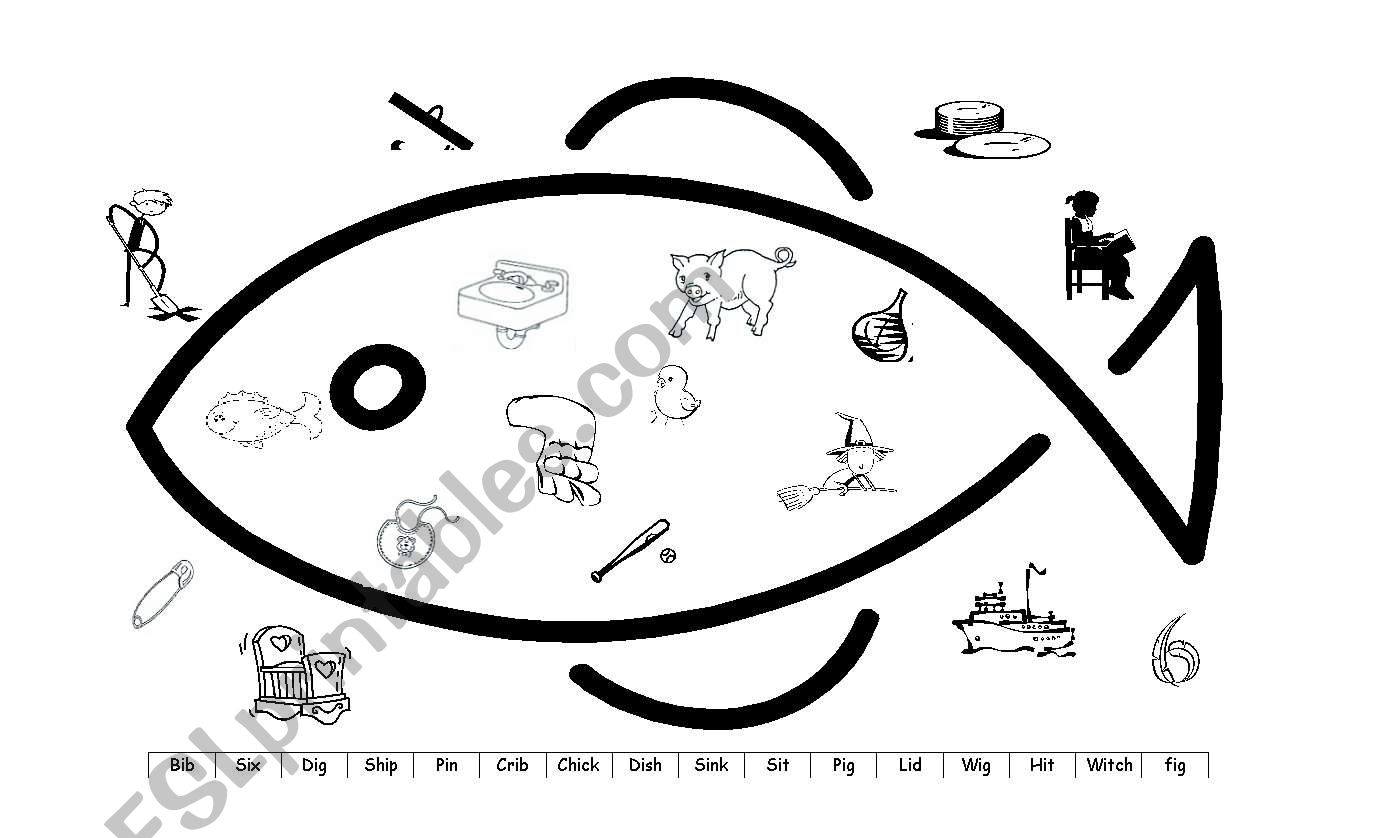 ESLprintables.com

| Bib | Six | Dig | Ship | Pin | Crib | Chick | Dish | Sink | Sit | Pig | Lid | Wig | Hit | Witch | fig |
|---|---|---|---|---|---|---|---|---|---|---|---|---|---|---|---|