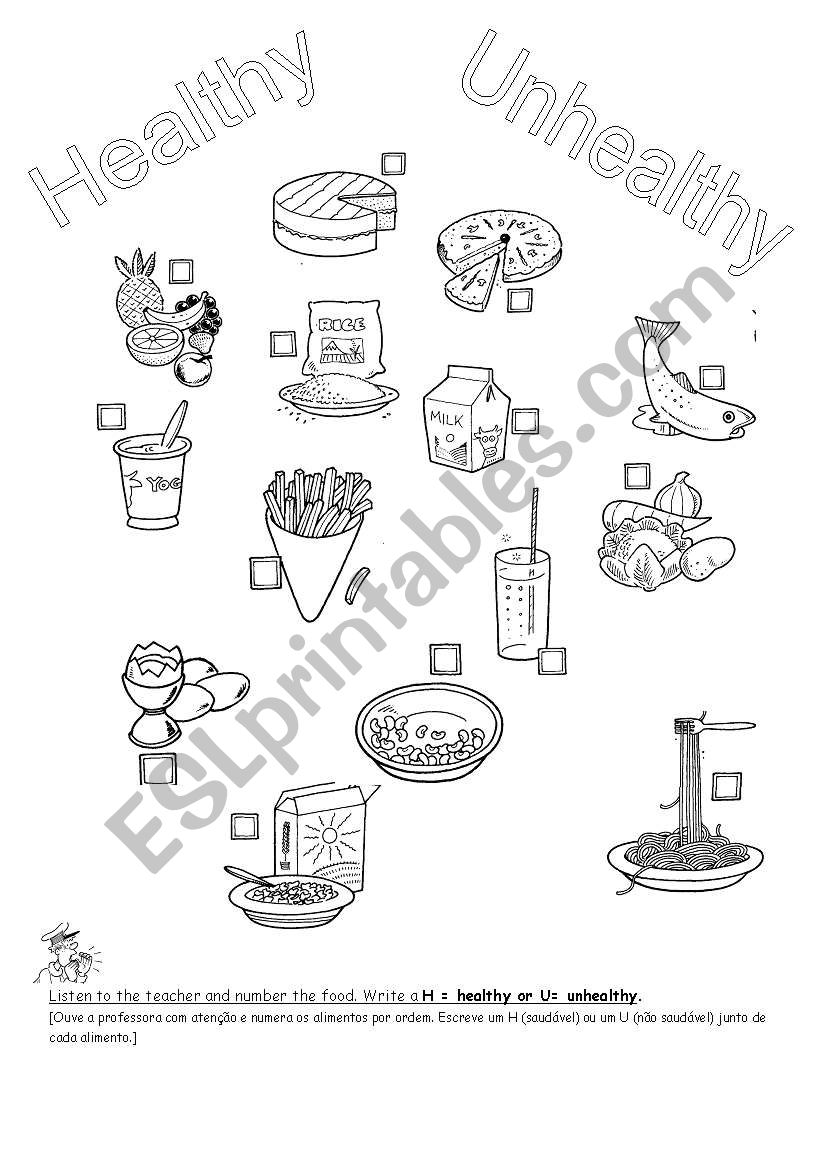 Healthy

Unhealthy

RICE

MILK

YOG

ESLprintables.com

Listen to the teacher and number the food. Write a H = healthy or U= unhealthy.

[Ouve a professora com atenção e numera os alimentos por ordem. Escreve um H (saudável) ou um U (não saudável) junto de cada alimento.]