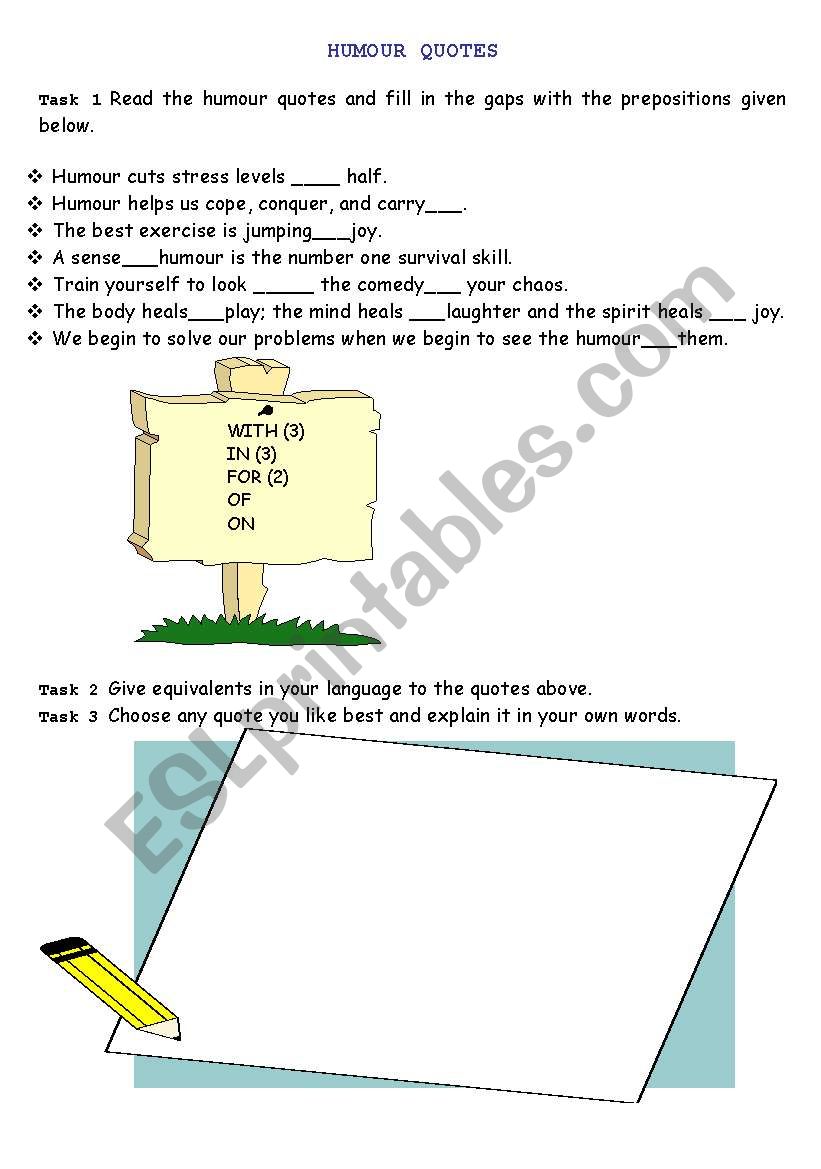 HUMOUR QUOTES

Task 1 Read the humour quotes and fill in the gaps with the prepositions given below.

❖ Humour cuts stress levels ____ half.
❖ Humour helps us cope, conquer, and carry___.
❖ The best exercise is jumping___joy.
❖ A sense___humour is the number one survival skill.
❖ Train yourself to look _____ the comedy___ your chaos.
❖ The body heals___play; the mind heals ___laughter and the spirit heals ___ joy.
❖ We begin to solve our problems when we begin to see the humour___them.

WITH (3)
IN (3)
FOR (2)
OF
ON

Task 2 Give equivalents in your language to the quotes above.
Task 3 Choose any quote you like best and explain it in your own words.

ESLprintables.com