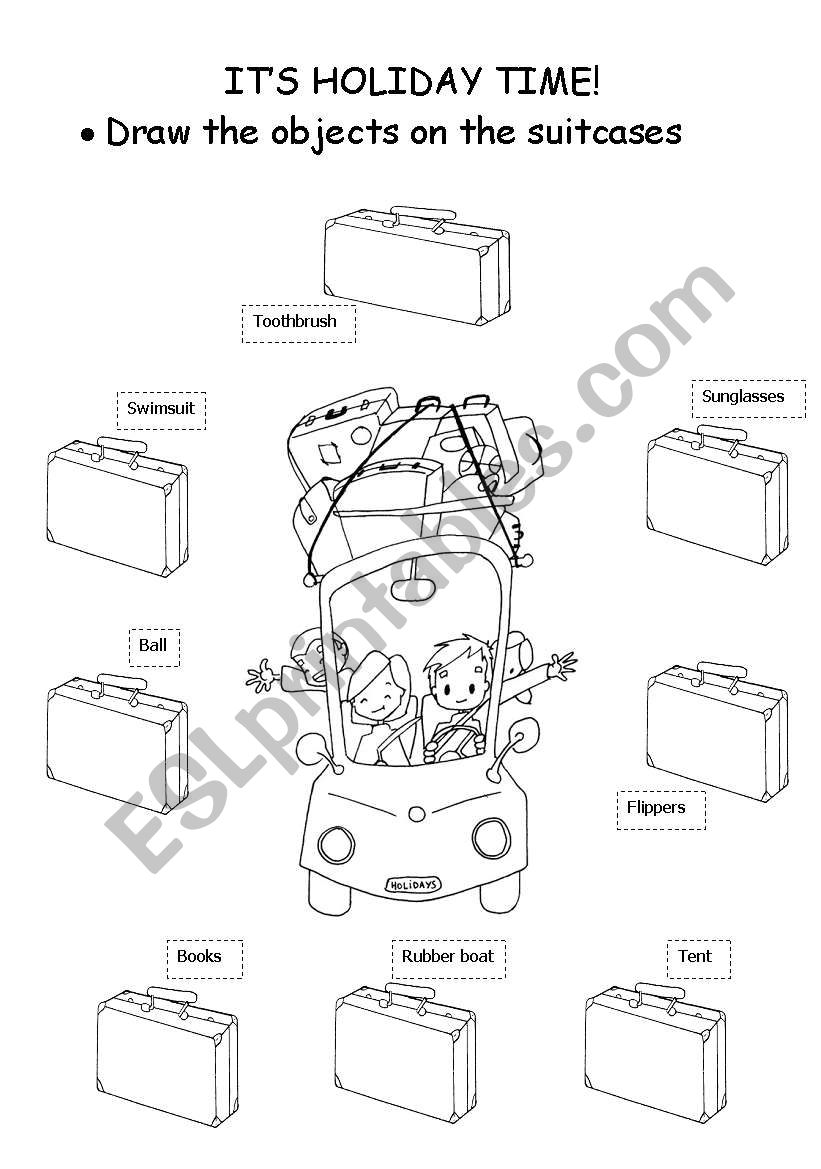 IT'S HOLIDAY TIME!

• Draw the objects on the suitcases

Toothbrush

Swimsuit

Sunglasses

Ball

Flippers

HOLIDAYS

Books

Rubber boat

Tent

ESLprintables.com