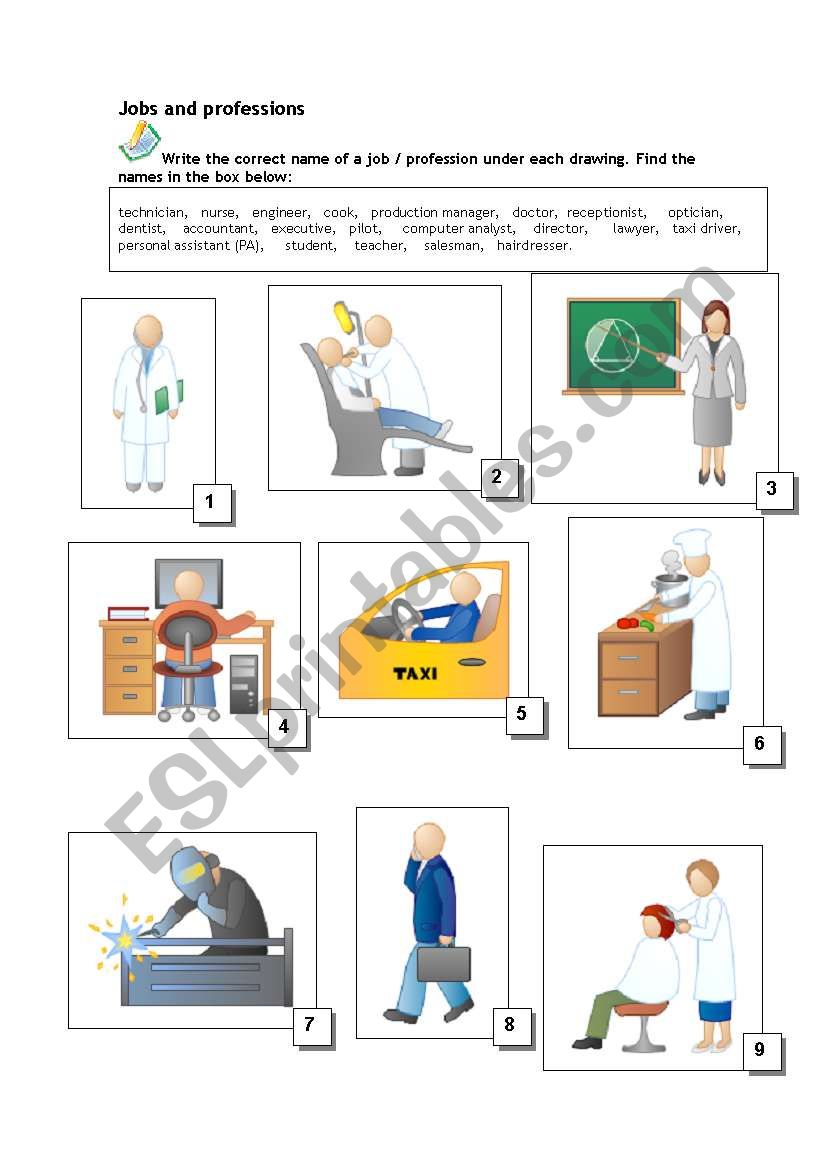 Jobs and professions

Write the correct name of a job / profession under each drawing. Find the names in the box below:

technician, nurse, engineer, cook, production manager, doctor, receptionist, optician, dentist, accountant, executive, pilot, computer analyst, director, lawyer, taxi driver, personal assistant (PA), student, teacher, salesman, hairdresser.

1

2

3

4

TAXI

5

6

7

8

9

ESLprintables.com