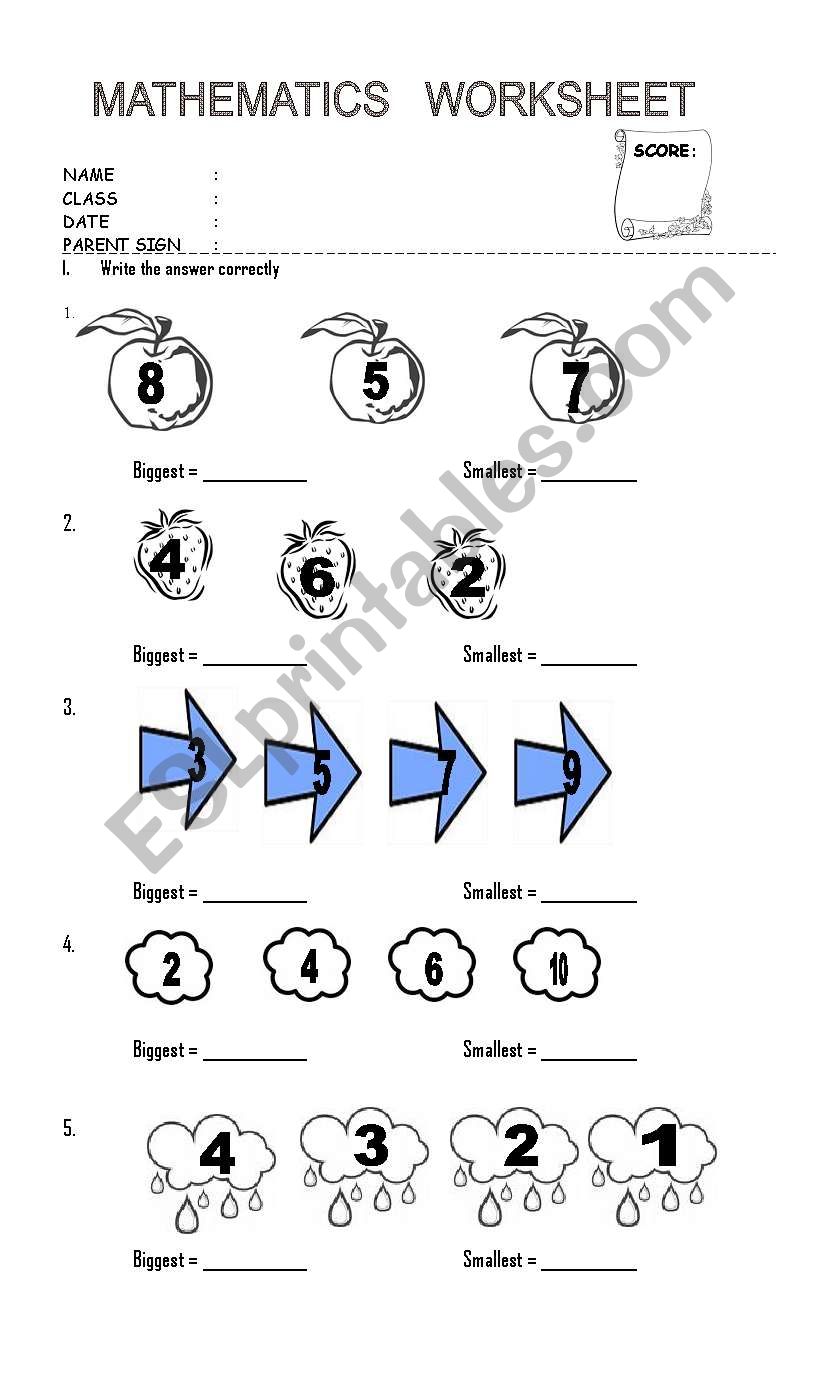 MATHEMATICS WORKSHEET

SCORE :

NAME :
CLASS :
DATE :
PARENT SIGN :

I. Write the answer correctly

1.

8 5 7

Biggest = __________ Smallest = __________

2.

4 6 2

Biggest = __________ Smallest = __________

3.

3 5 7 9

Biggest = __________ Smallest = __________

4.

2 4 6 10

Biggest = __________ Smallest = __________

5.

4 3 2 1

Biggest = __________ Smallest = __________

ESLprintables.com