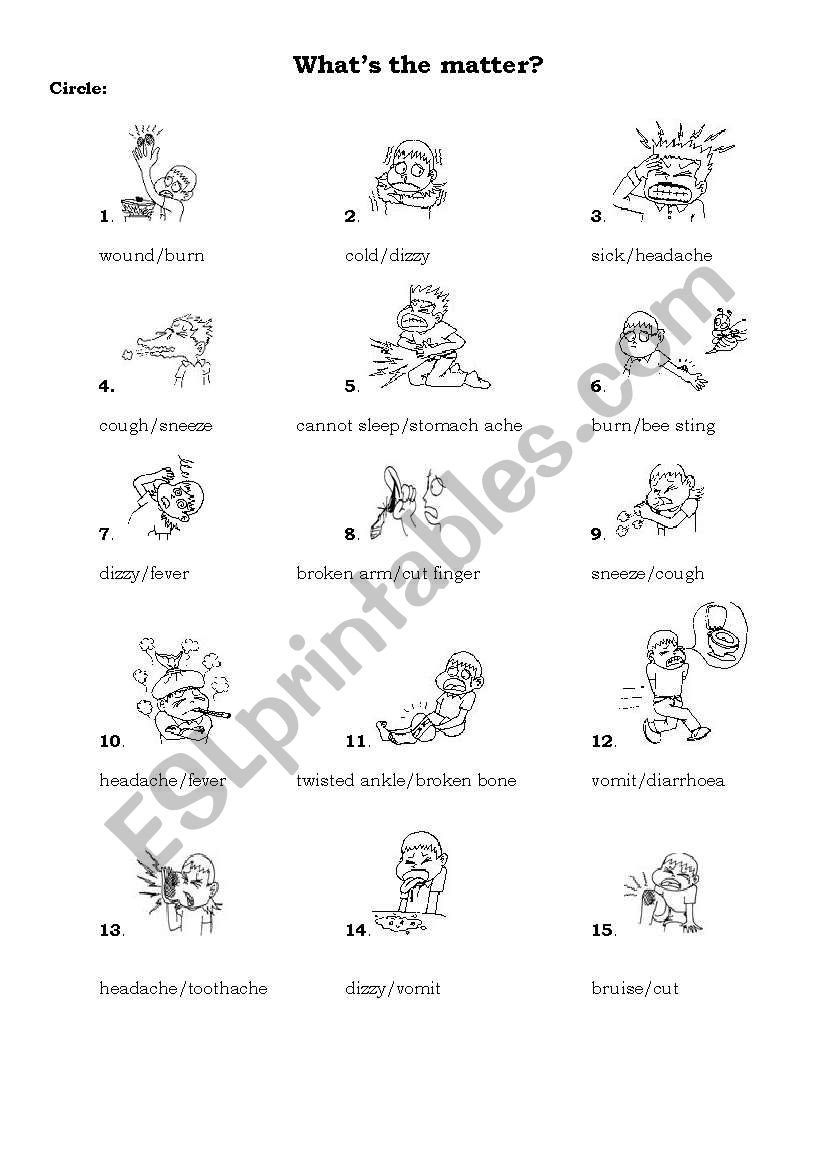 What's the matter?

Circle:

1. wound/burn

2. cold/dizzy

3. sick/headache

4. cough/sneeze

5. cannot sleep/stomach ache

6. burn/bee sting

7. dizzy/fever

8. broken arm/cut finger

9. sneeze/cough

10. headache/fever

11. twisted ankle/broken bone

12. vomit/diarrhoea

13. headache/toothache

14. dizzy/vomit

15. bruise/cut

ESLprintables.com