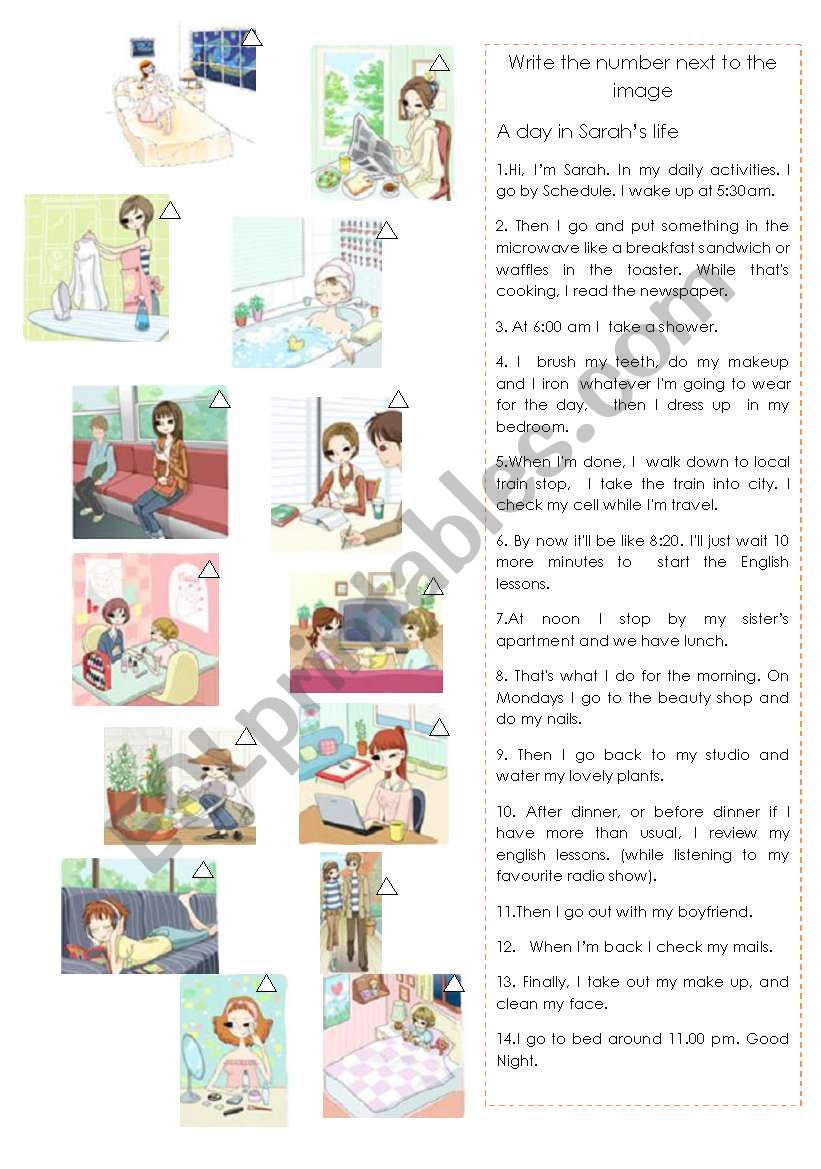 Write the number next to the image

A day in Sarah's life

1.Hi, I'm Sarah. In my daily activities. I go by Schedule. I wake up at 5:30am.

2. Then I go and put something in the microwave like a breakfast sandwich or waffles in the toaster. While that's cooking, I read the newspaper.

3. At 6:00 am I take a shower.

4. I brush my teeth, do my makeup and I iron whatever I'm going to wear for the day, then I dress up in my bedroom.

5.When I'm done, I walk down to local train stop, I take the train into city. I check my cell while I'm travel.

6. By now it'll be like 8:20. I'll just wait 10 more minutes to start the English lessons.

7.At noon I stop by my sister's apartment and we have lunch.

8. That's what I do for the morning. On Mondays I go to the beauty shop and do my nails.

9. Then I go back to my studio and water my lovely plants.

10. After dinner, or before dinner if I have more than usual, I review my english lessons. (while listening to my favourite radio show).

11.Then I go out with my boyfriend.

12. When I'm back I check my mails.

13. Finally, I take out my make up, and clean my face.

14.I go to bed around 11.00 pm. Good Night.

ESLprintables.com