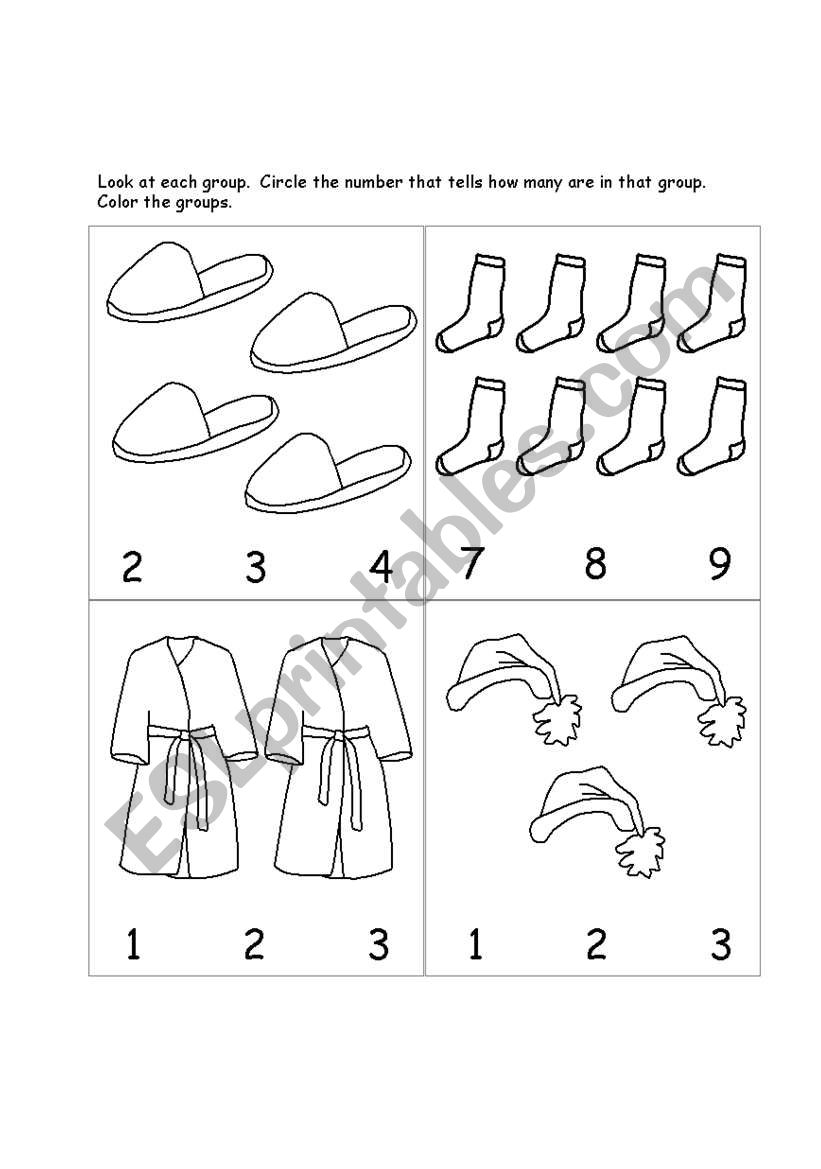 Look at each group. Circle the number that tells how many are in that group. Color the groups.

2 3 4

7 8 9

1 2 3

1 2 3

ESLprintables.com