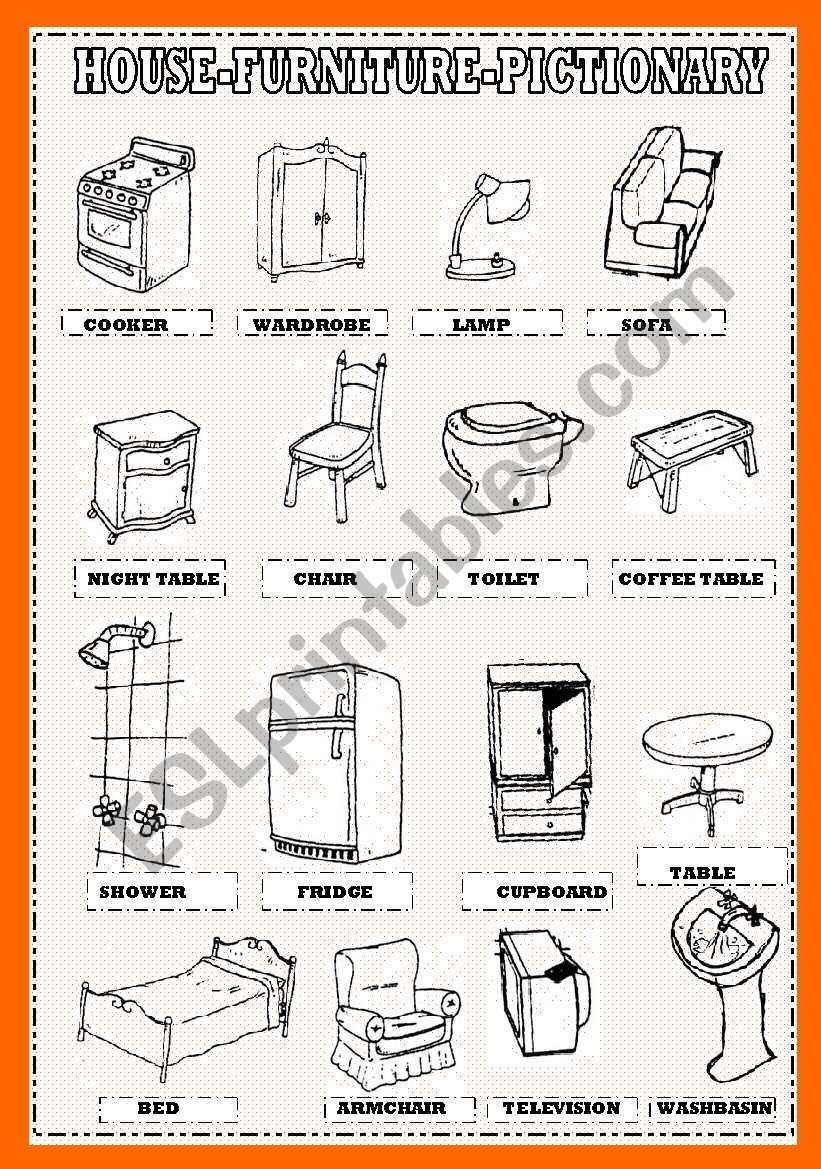 HOUSE-FURNITURE-PICTIONARY

COOKER
WARDROBE
LAMP
SOFA

NIGHT TABLE
CHAIR
TOILET
COFFEE TABLE

SHOWER
FRIDGE
CUPBOARD
TABLE

BED
ARMCHAIR
TELEVISION
WASHBASIN

ESLprintables.com