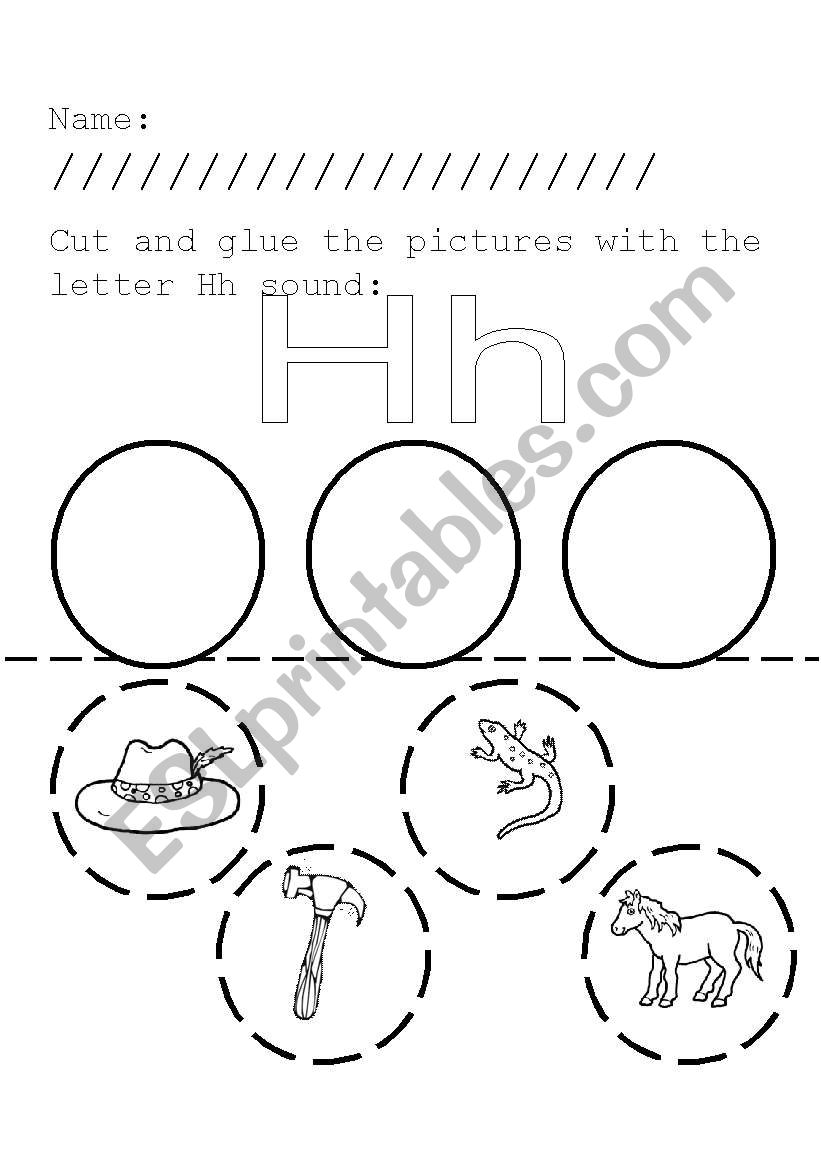 Name:

//////////////////////

Cut and glue the pictures with the letter Hh sound:

Hh

ESLprintables.com