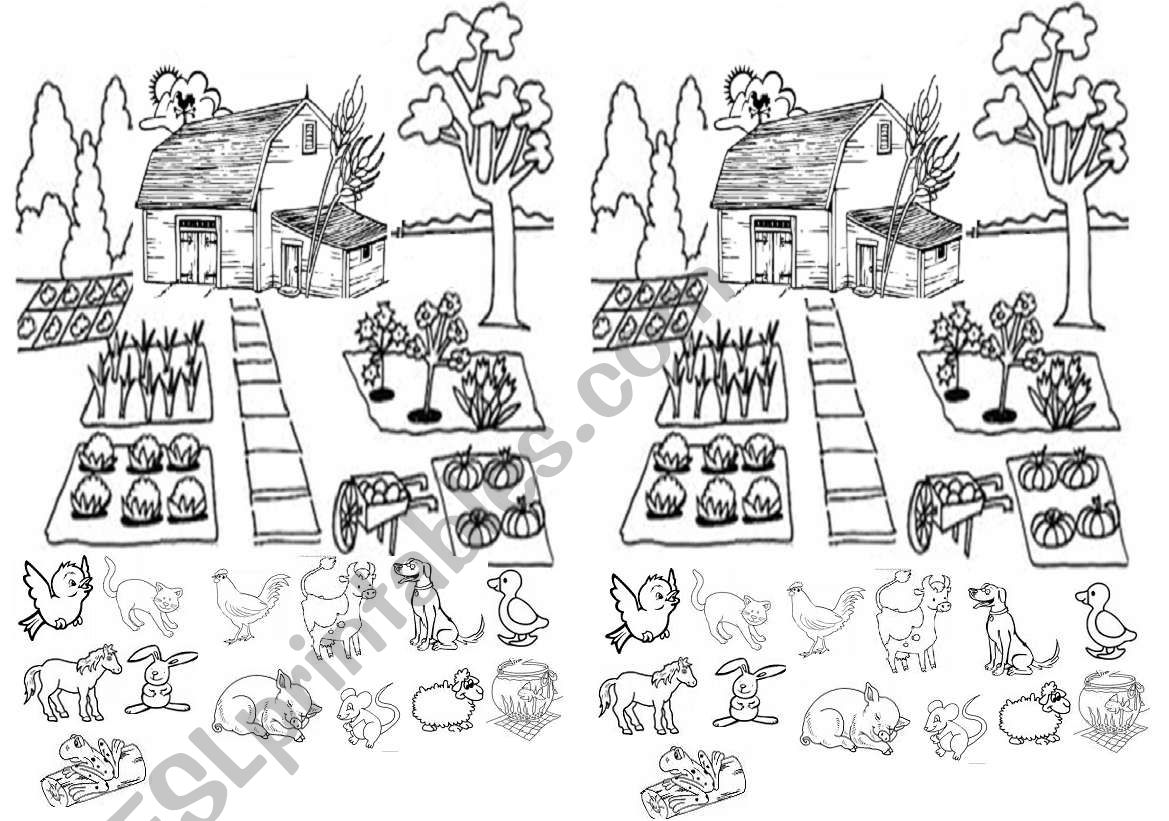 ESLprintables.com