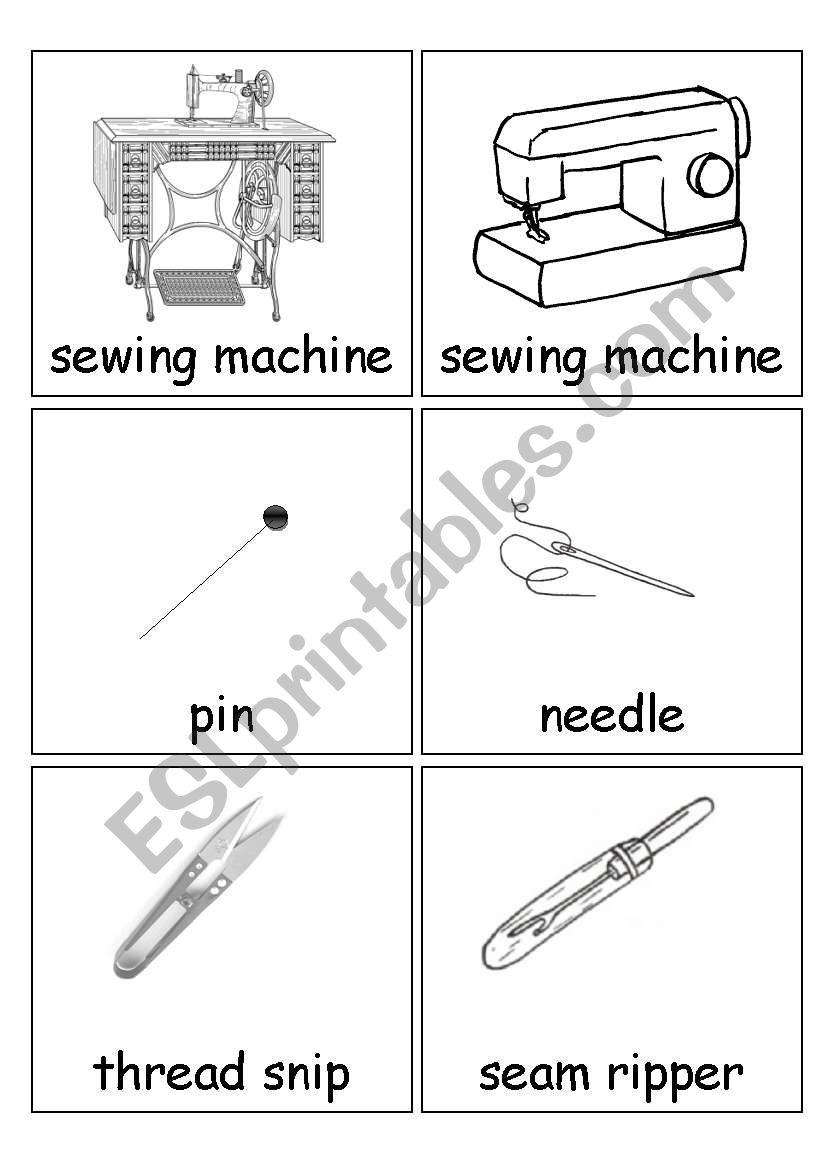 sewing machine

sewing machine

pin

needle

thread snip

seam ripper

ESLprintables.com