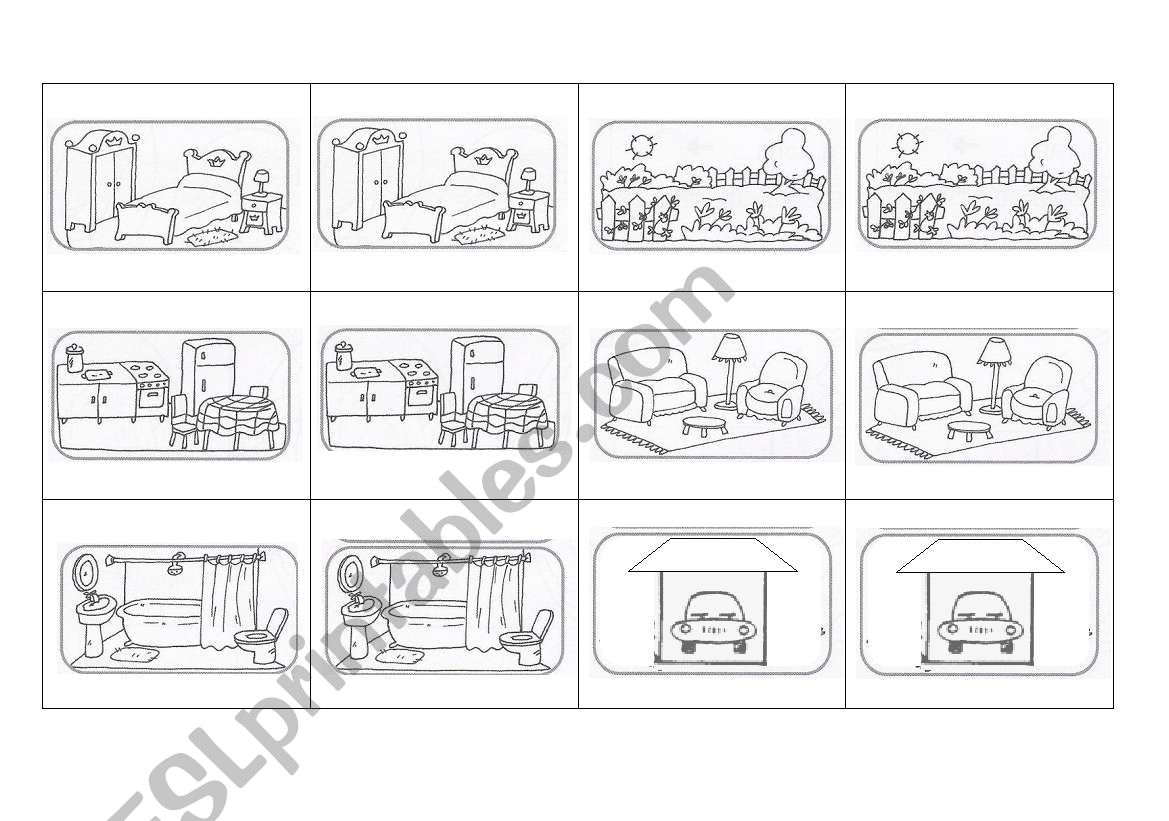 ESLprintables.com