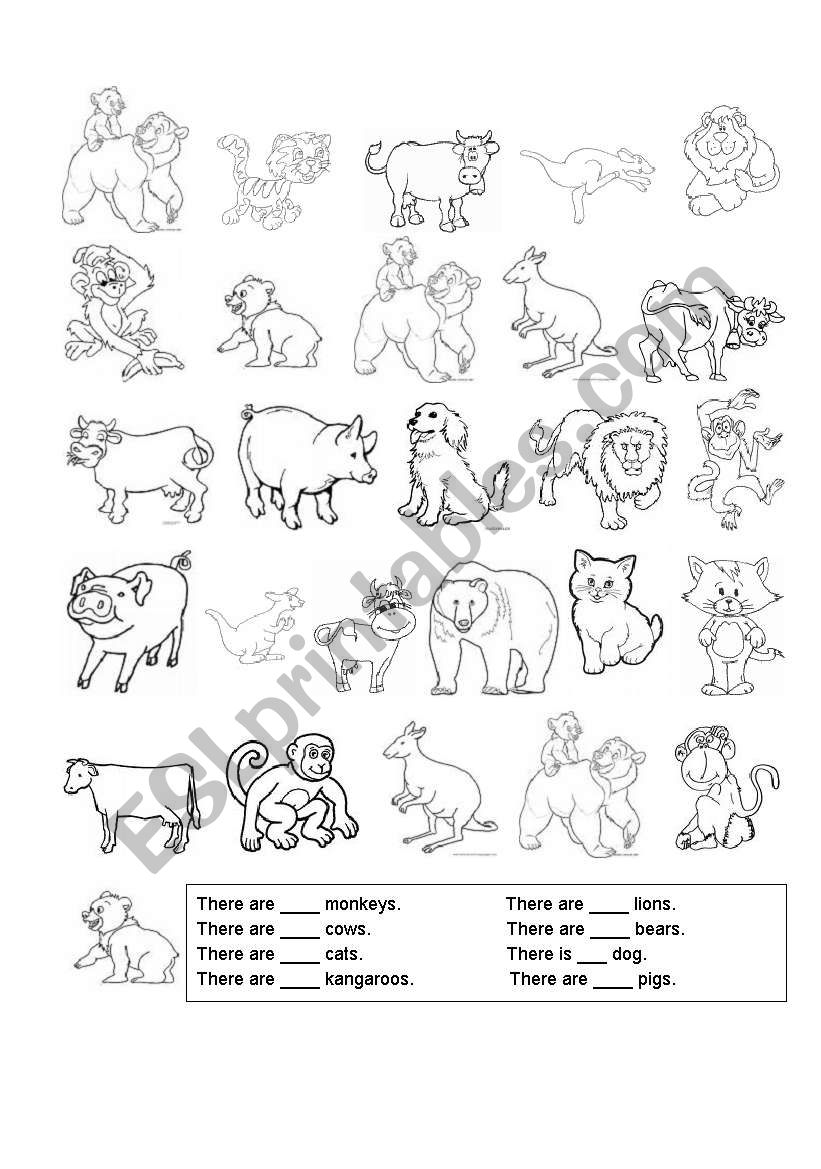 ESLprintables.com

There are ____ monkeys.
There are ____ cows.
There are ____ cats.
There are ____ kangaroos.

There are ____ lions.
There are ____ bears.
There is ___ dog.
There are ____ pigs.