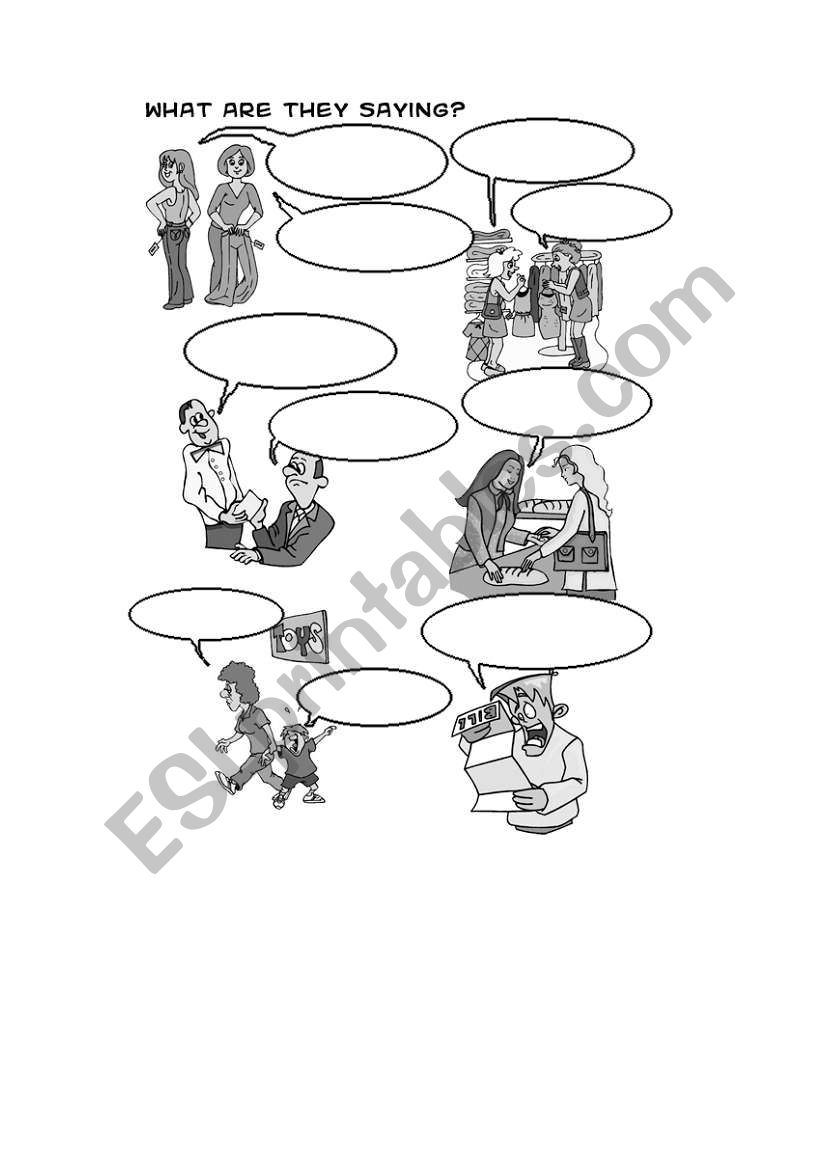 WHAT ARE THEY SAYING?

TOYS

BILL

ESLprintables.com