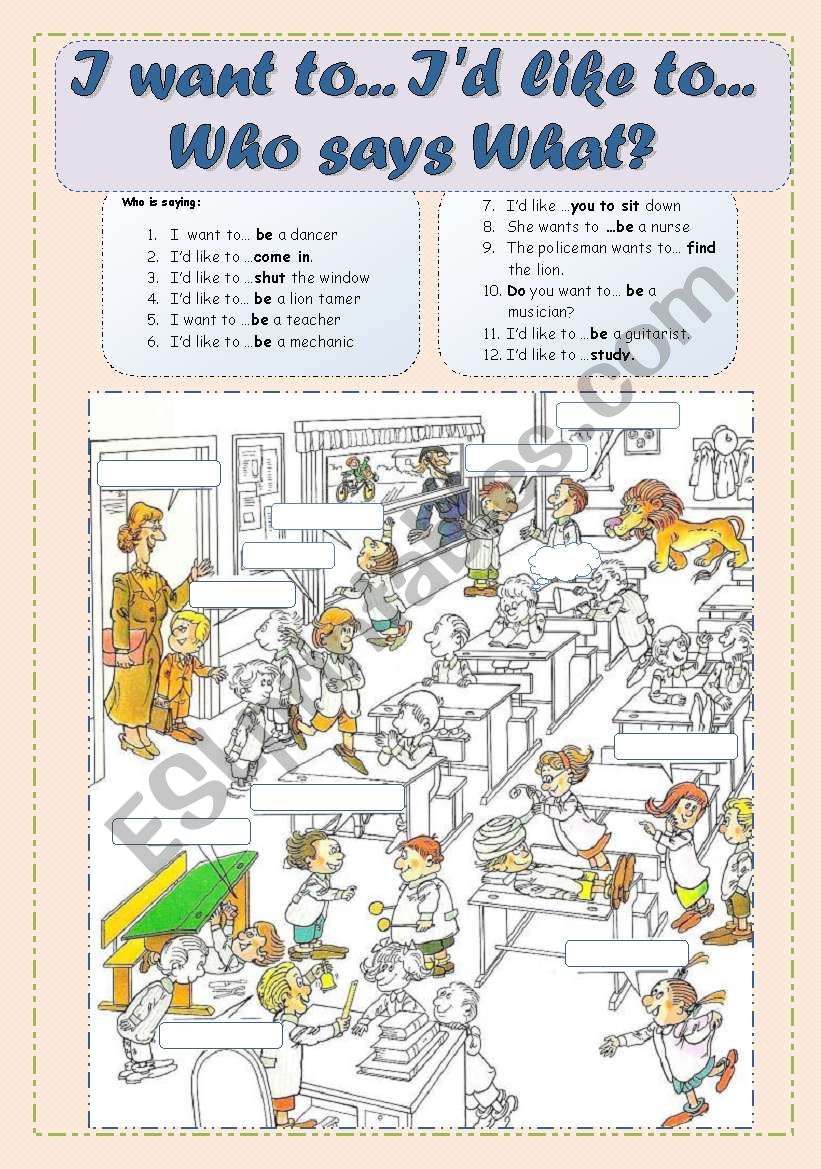 I want to... I'd like to...
Who says What?

Who is saying:

1. I want to... be a dancer
2. I'd like to ...come in.
3. I'd like to ...shut the window
4. I'd like to... be a lion tamer
5. I want to ...be a teacher
6. I'd like to ...be a mechanic

7. I'd like ...you to sit down
8. She wants to ...be a nurse
9. The policeman wants to... find the lion.
10. Do you want to... be a musician?
11. I'd like to ...be a guitarist.
12. I'd like to ...study.

ESLprintables.com