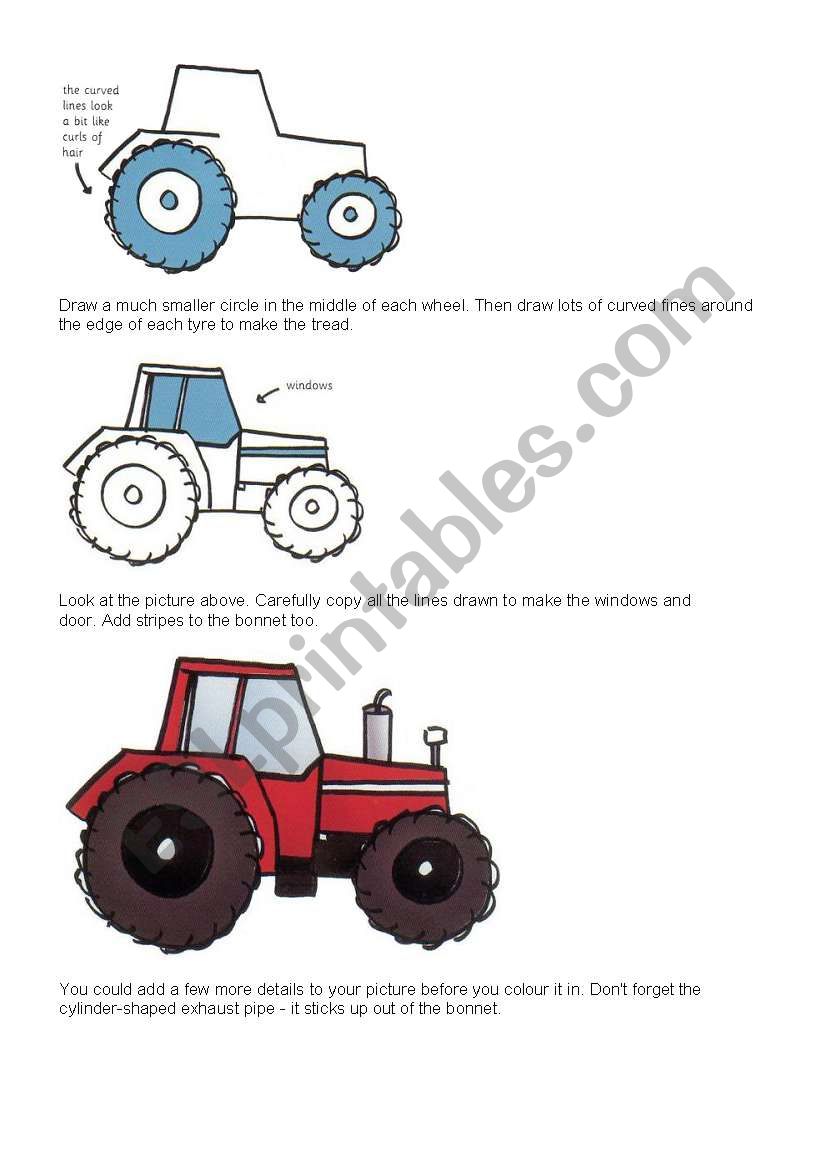 the curved lines look a bit like curls of hair

Draw a much smaller circle in the middle of each wheel. Then draw lots of curved fines around the edge of each tyre to make the tread.

windows

Look at the picture above. Carefully copy all the lines drawn to make the windows and door. Add stripes to the bonnet too.

You could add a few more details to your picture before you colour it in. Don't forget the cylinder-shaped exhaust pipe - it sticks up out of the bonnet.

ESLprintables.com