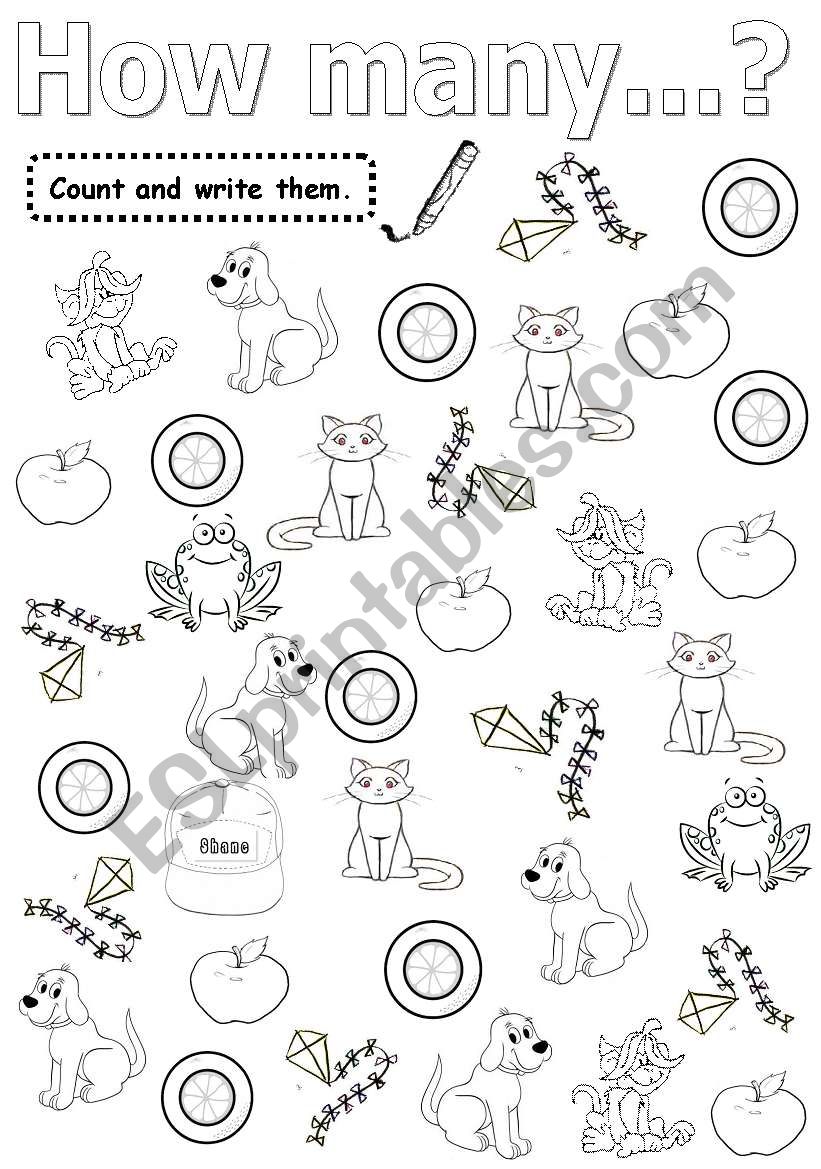 How many...?

Count and write them.

Shane

ESLprintables.com