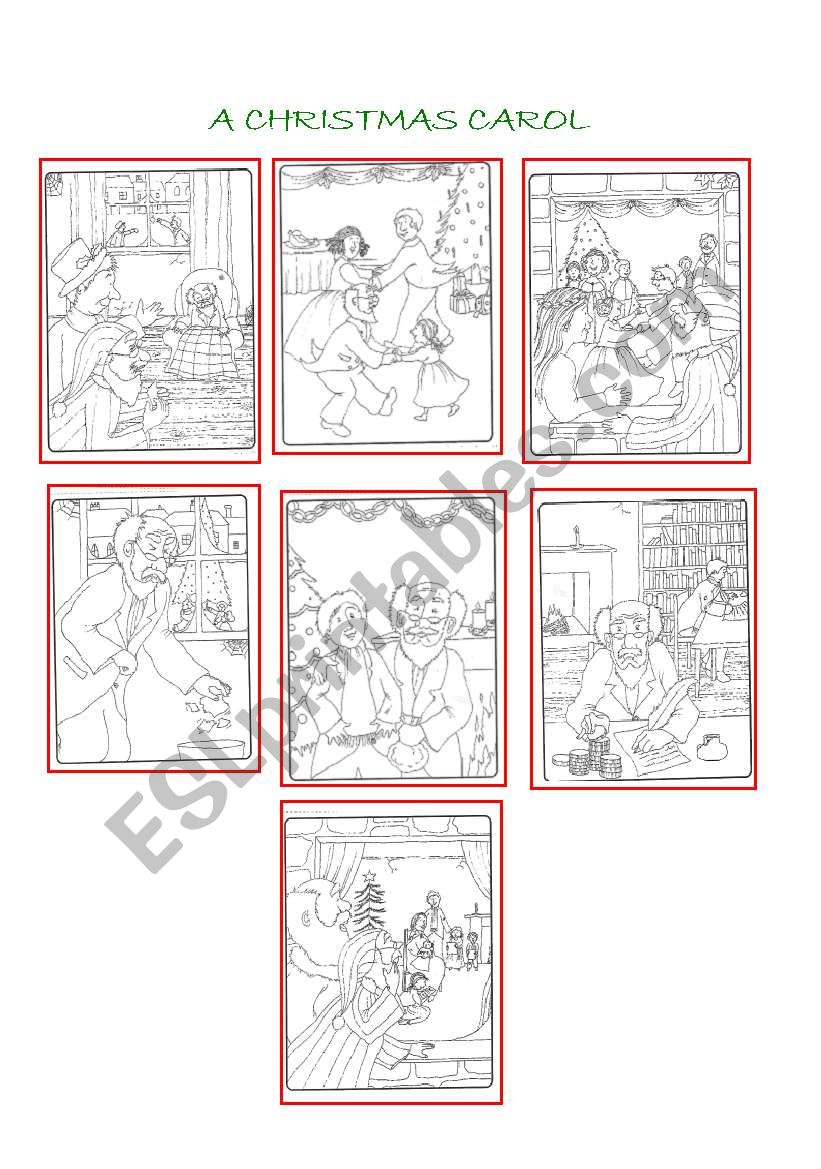 A CHRISTMAS CAROL

ESLprintables.com