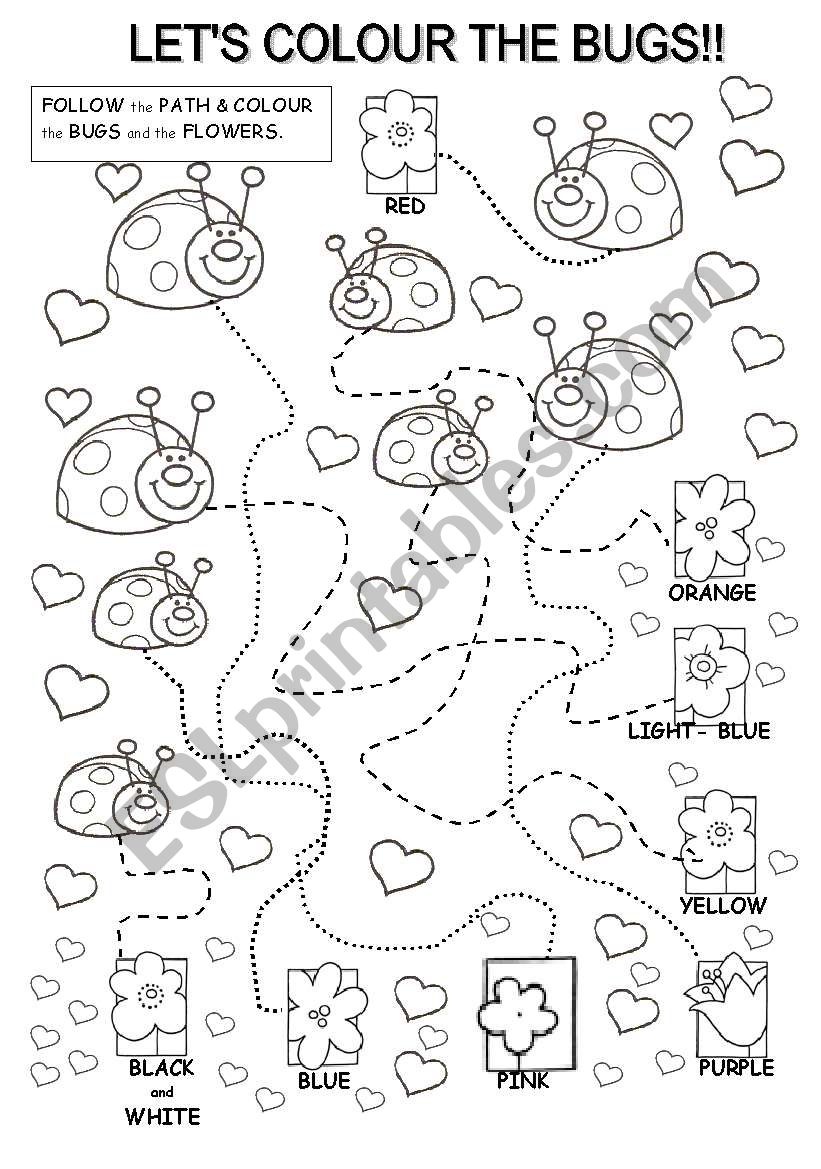 LET'S COLOUR THE BUGS!!

FOLLOW the PATH & COLOUR the BUGS and the FLOWERS.

RED

ORANGE

LIGHT- BLUE

YELLOW

BLACK and WHITE

BLUE

PINK

PURPLE

ESLprintables.com