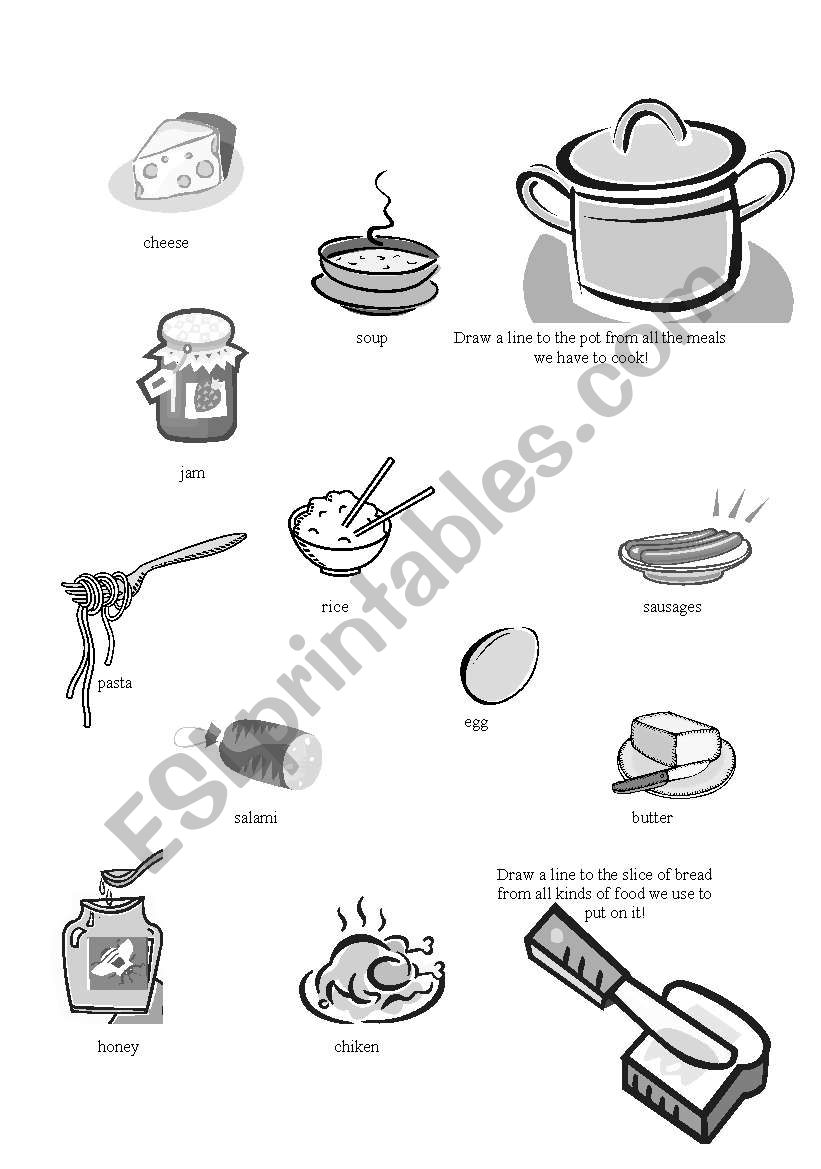 cheese

soup

Draw a line to the pot from all the meals we have to cook!

jam

rice

sausages

pasta

egg

salami

butter

Draw a line to the slice of bread from all kinds of food we use to put on it!

honey

chiken

ESLprintables.com