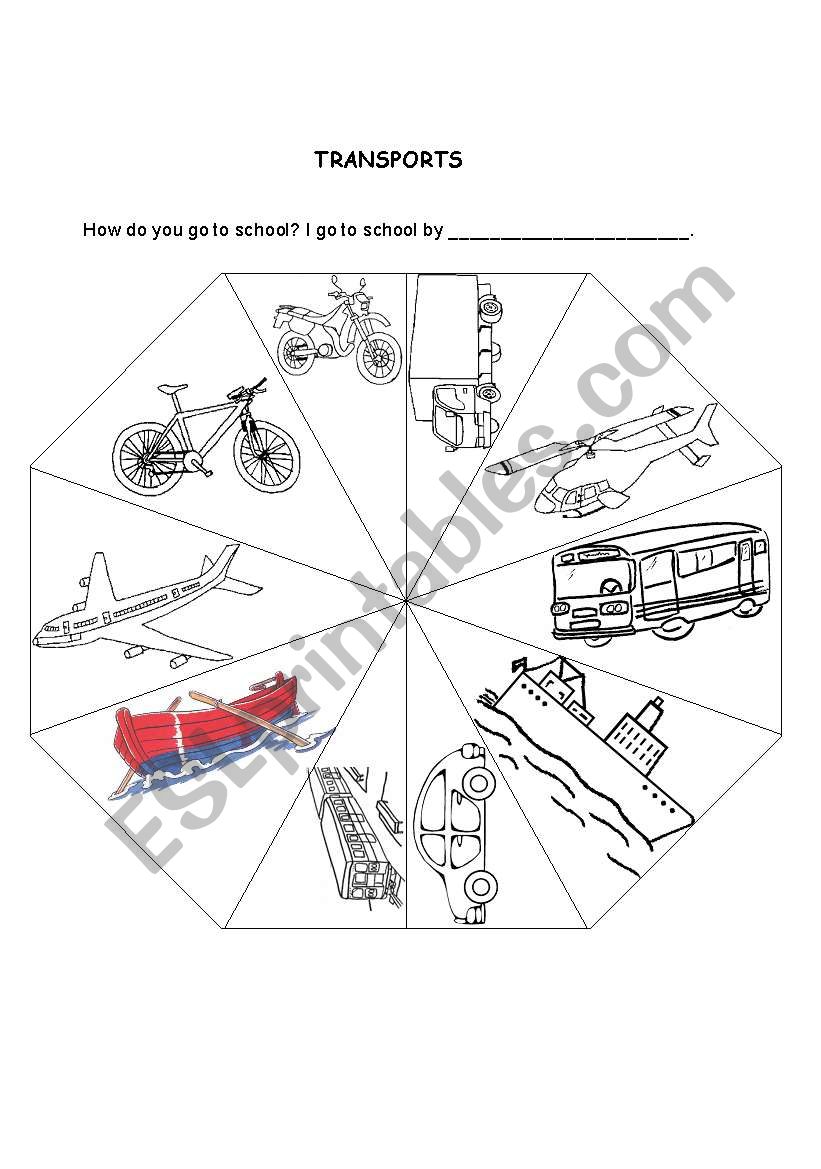 TRANSPORTS

How do you go to school? I go to school by ______________________.

ESLprintables.com