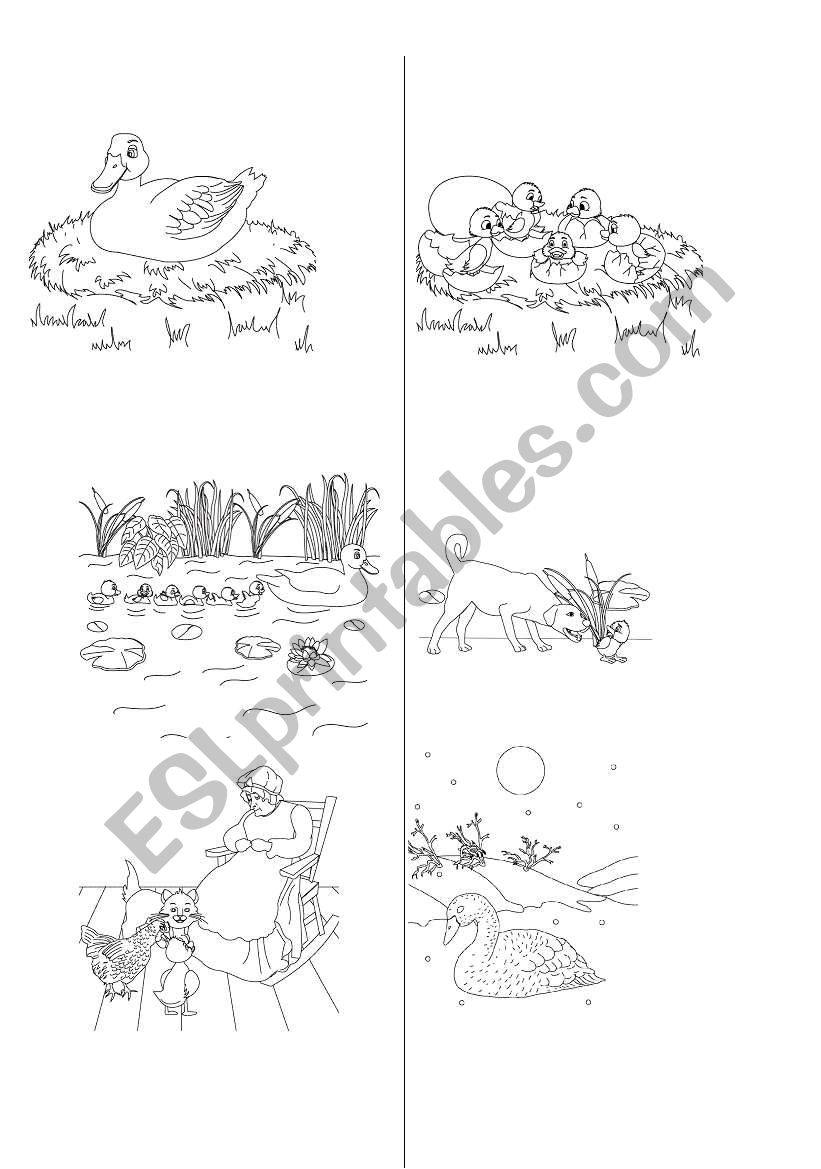 ESLprintables.com