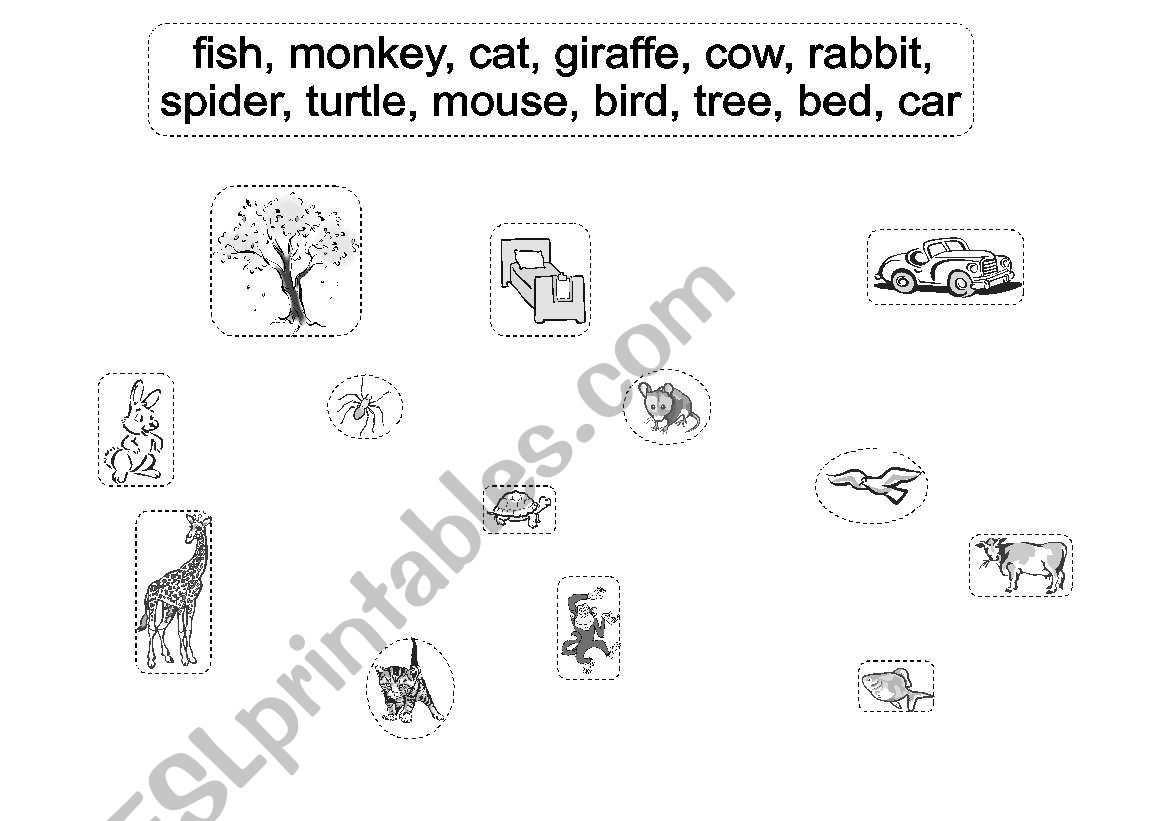 fish, monkey, cat, giraffe, cow, rabbit, spider, turtle, mouse, bird, tree, bed, car

ESLprintables.com