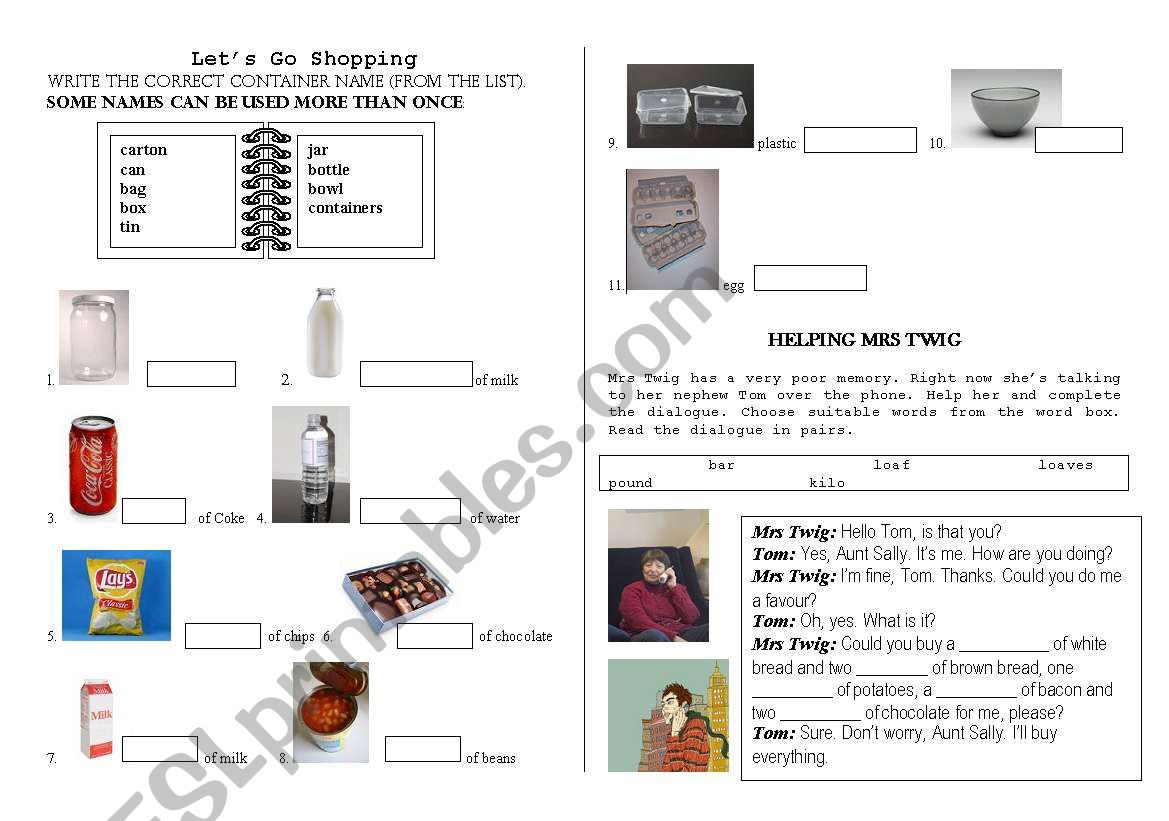 Let's Go Shopping

WRITE THE CORRECT CONTAINER NAME (FROM THE LIST).

SOME NAMES CAN BE USED MORE THAN ONCE:

carton
can
bag
box
tin

jar
bottle
bowl
containers

1. 

2. of milk

3. of Coke 4. of water

5. of chips 6. of chocolate

7. of milk 8. of beans

9. plastic 10.

11. egg

HELPING MRS TWIG

Mrs Twig has a very poor memory. Right now she's talking to her nephew Tom over the phone. Help her and complete the dialogue. Choose suitable words from the word box. Read the dialogue in pairs.

bar loaf loaves pound kilo

Mrs Twig: Hello Tom, is that you?
Tom: Yes, Aunt Sally. It's me. How are you doing?
Mrs Twig: I'm fine, Tom. Thanks. Could you do me a favour?
Tom: Oh, yes. What is it?
Mrs Twig: Could you buy a __________ of white bread and two ________ of brown bread, one _________ of potatoes, a _________ of bacon and two _________ of chocolate for me, please?
Tom: Sure. Don't worry, Aunt Sally. I'll buy everything.

ESLprintables.com