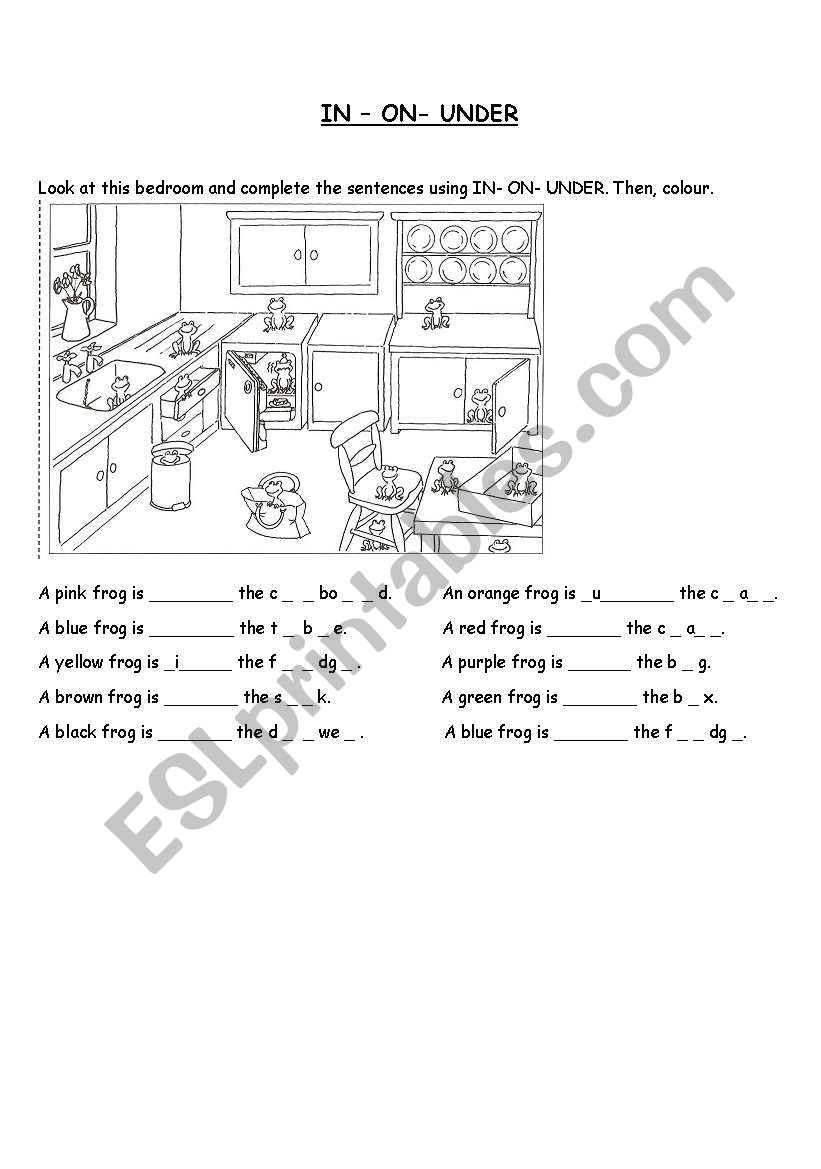 IN – ON- UNDER

Look at this bedroom and complete the sentences using IN- ON- UNDER. Then, colour.

A pink frog is ________ the c _ _ bo _ _ d.

A blue frog is ________ the t _ b _ e.

A yellow frog is _i_____ the f _ _ dg _ .

A brown frog is _______ the s _ _ k.

A black frog is _______ the d _ _ we _ .

An orange frog is _u_______ the c _ a_ _.

A red frog is _______ the c _ a_ _.

A purple frog is ______ the b _ g.

A green frog is _______ the b _ x.

A blue frog is _______ the f _ _ dg _.

ESLprintables.com