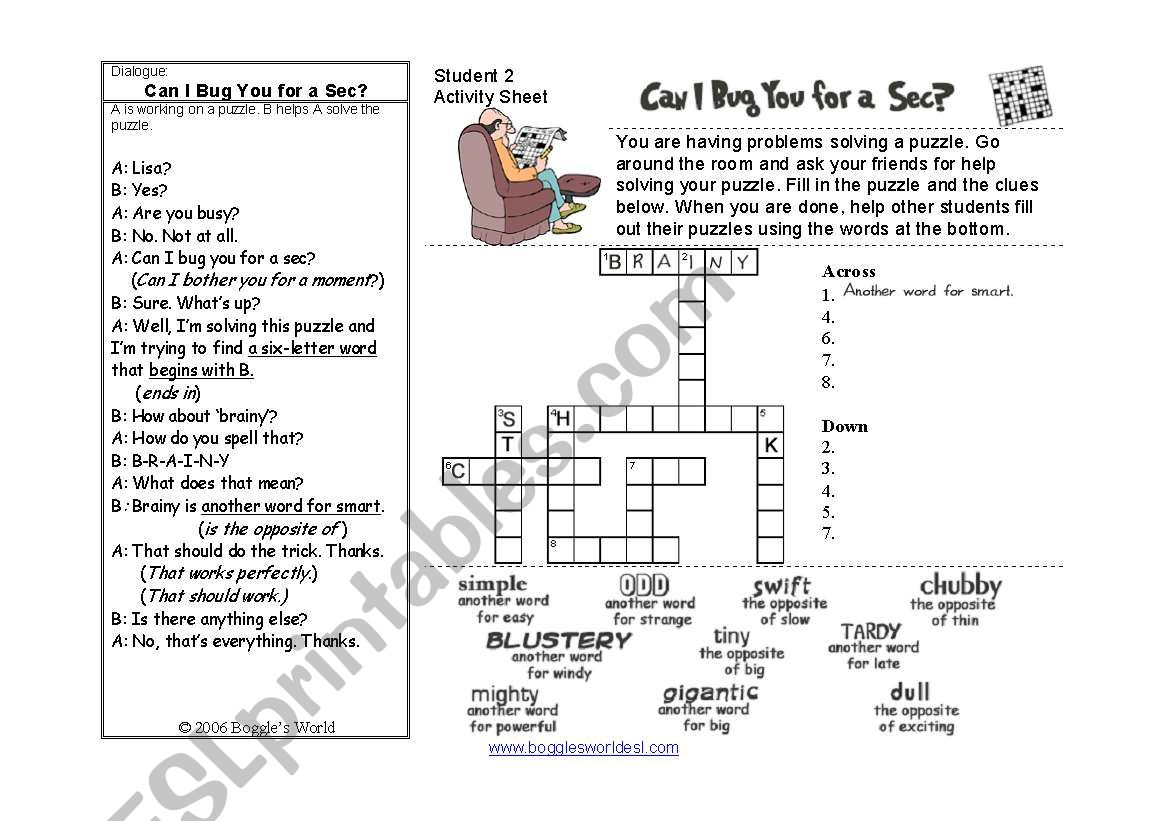 Dialogue:
Can I Bug You for a Sec?
A is working on a puzzle. B helps A solve the puzzle.

A: Lisa?
B: Yes?
A: Are you busy?
B: No. Not at all.
A: Can I bug you for a sec?
(Can I bother you for a moment?)
B: Sure. What's up?
A: Well, I'm solving this puzzle and I'm trying to find a six-letter word that begins with B.
(ends in)
B: How about 'brainy'?
A: How do you spell that?
B: B-R-A-I-N-Y
A: What does that mean?
B: Brainy is another word for smart.
(is the opposite of)
A: That should do the trick. Thanks.
(That works perfectly.)
(That should work.)
B: Is there anything else?
A: No, that's everything. Thanks.

© 2006 Boggle's World

Student 2
Activity Sheet

Can I Bug You for a Sec?

You are having problems solving a puzzle. Go around the room and ask your friends for help solving your puzzle. Fill in the puzzle and the clues below. When you are done, help other students fill out their puzzles using the words at the bottom.

1 B R A 2 I N Y
3 S
4 H
5
T
K
6 C
7
8

Across
1. Another word for smart.
4.
6.
7.
8.

Down
2.
3.
4.
5.
7.

simple another word for easy
ODD another word for strange
swift the opposite of slow
chubby the opposite of thin
BLUSTERY another word for windy
tiny the opposite of big
TARDY another word for late
mighty another word for powerful
gigantic another word for big
dull the opposite of exciting

www.bogglesworldesl.com

ESLprintables.com