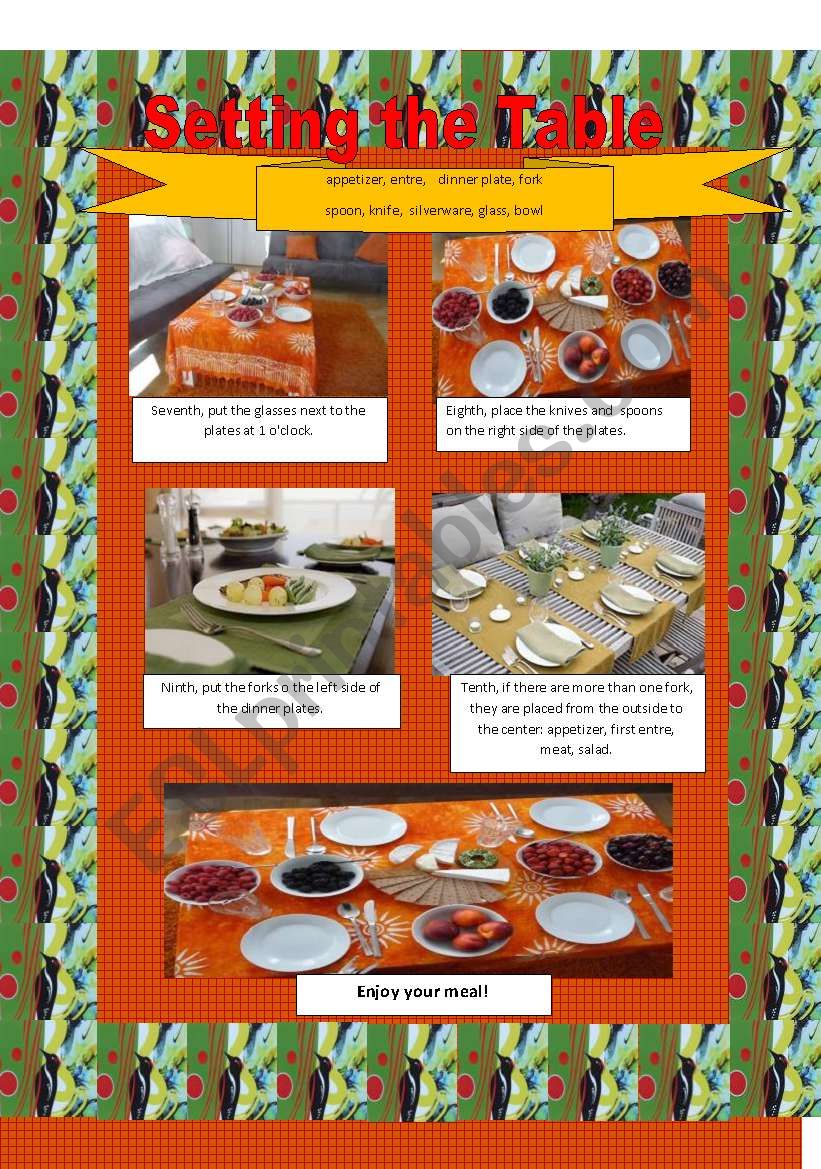 Setting the Table

appetizer, entre, dinner plate, fork
spoon, knife, silverware, glass, bowl

Seventh, put the glasses next to the plates at 1 o'clock.

Eighth, place the knives and spoons on the right side of the plates.

Ninth, put the forks o the left side of the dinner plates.

Tenth, if there are more than one fork, they are placed from the outside to the center: appetizer, first entre, meat, salad.

Enjoy your meal!

ESLprintables.com