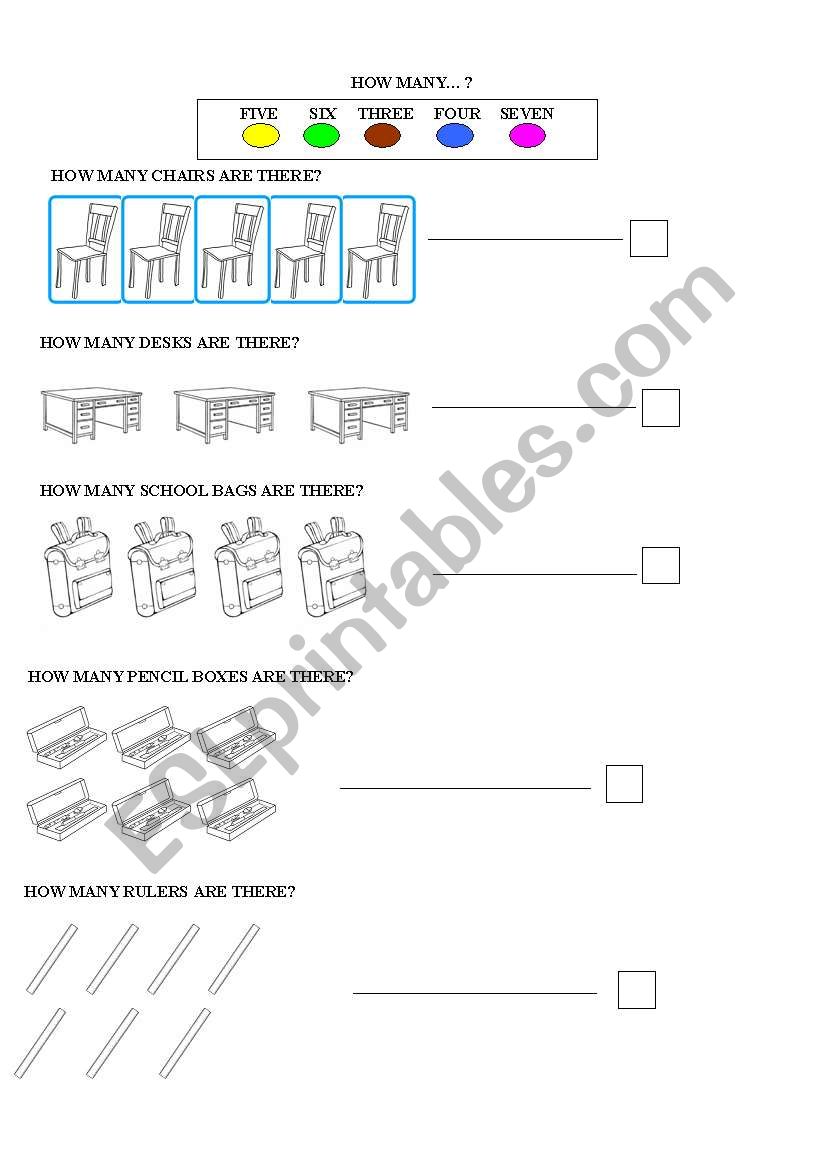 HOW MANY… ?

FIVE SIX THREE FOUR SEVEN

HOW MANY CHAIRS ARE THERE?

HOW MANY DESKS ARE THERE?

HOW MANY SCHOOL BAGS ARE THERE?

HOW MANY PENCIL BOXES ARE THERE?

HOW MANY RULERS ARE THERE?

ESLprintables.com