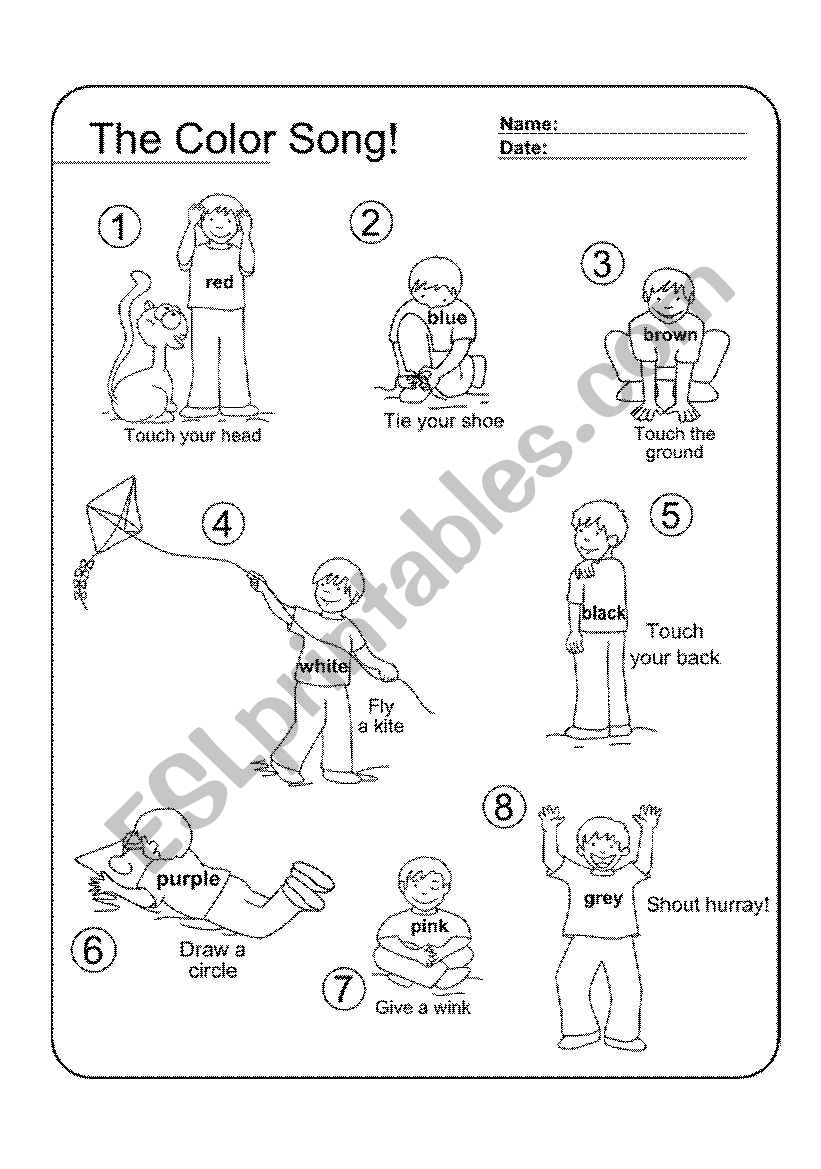 The Color Song!

Name:
Date:

1
red
Touch your head

2
blue
Tie your shoe

3
brown
Touch the ground

4
white
Fly a kite

5
black
Touch your back

6
purple
Draw a circle

7
pink
Give a wink

8
grey
Shout hurray!

ESLprintables.com