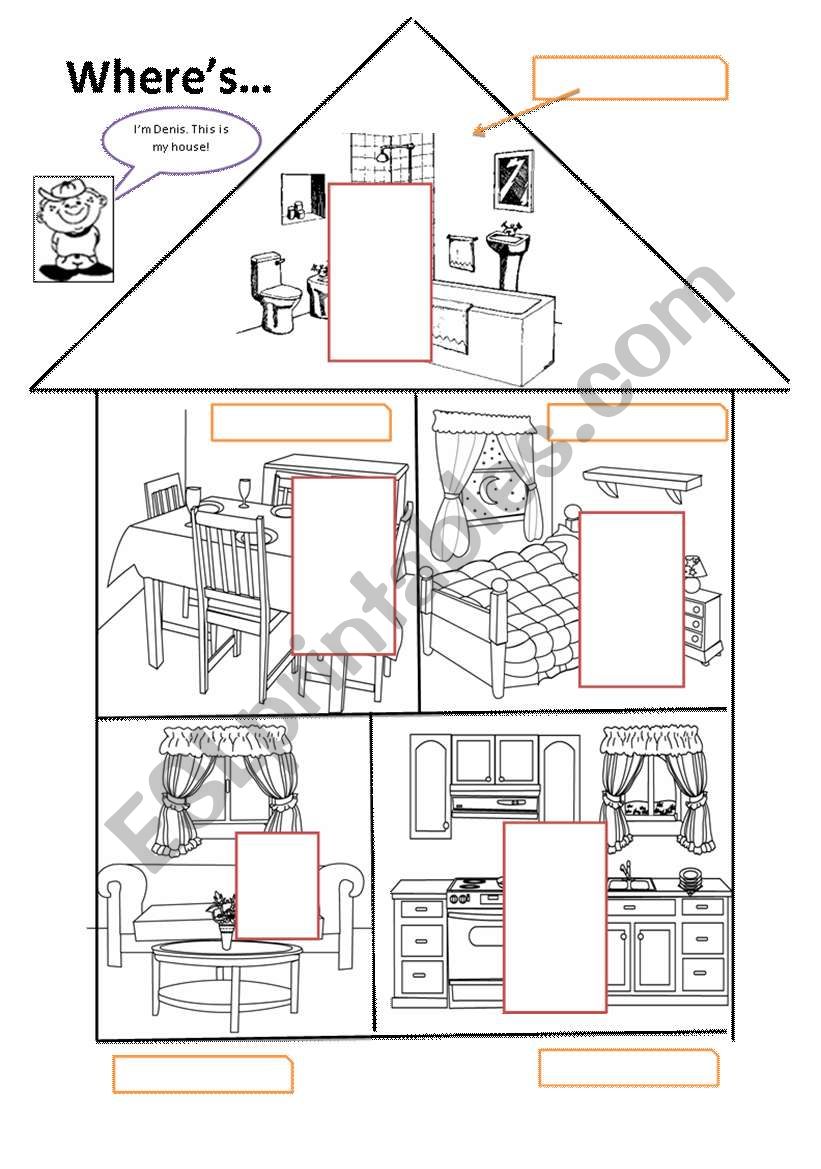 Where's...

I'm Denis. This is my house!

ESLprintables.com