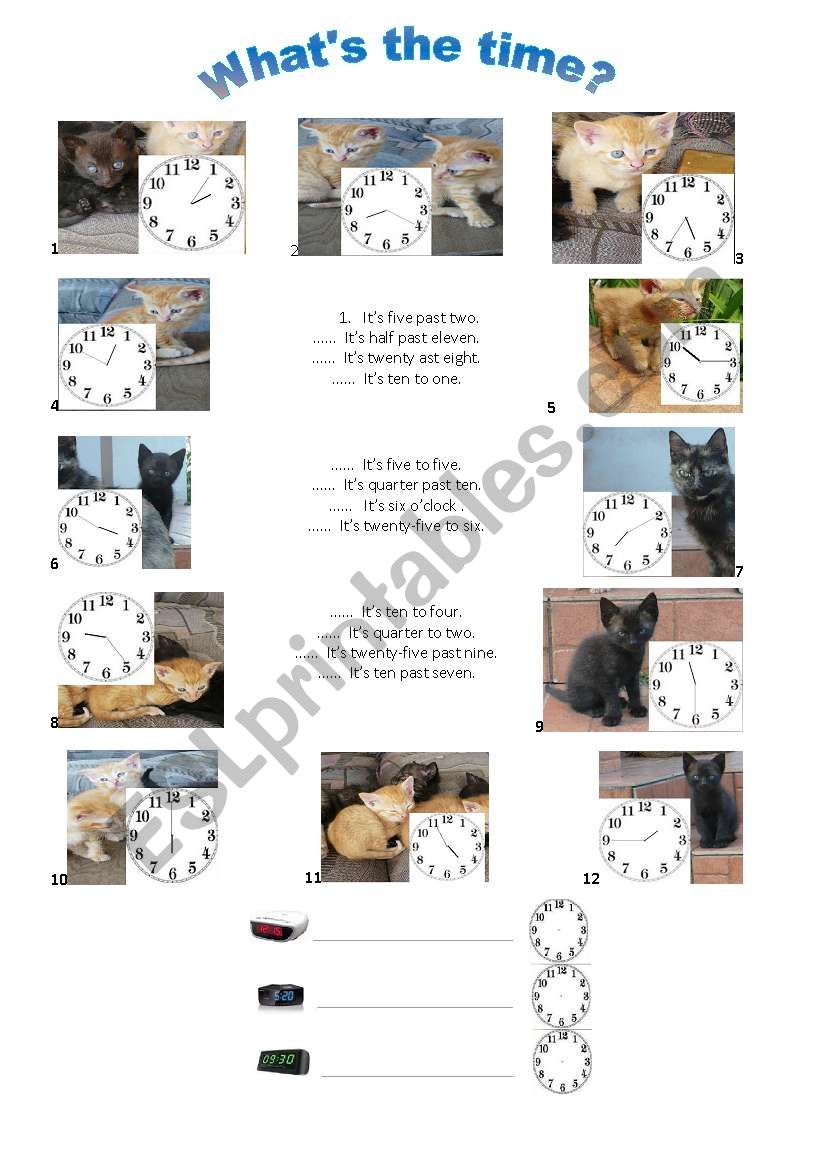 What's the time?

1

2

3

4

1. It's five past two.
...... It's half past eleven.
...... It's twenty ast eight.
...... It's ten to one.

5

6

...... It's five to five.
...... It's quarter past ten.
...... It's six o'clock .
...... It's twenty-five to six.

7

8

...... It's ten to four.
...... It's quarter to two.
...... It's twenty-five past nine.
...... It's ten past seven.

9

10

11

12

5:20

09:30

ESLprintables.com