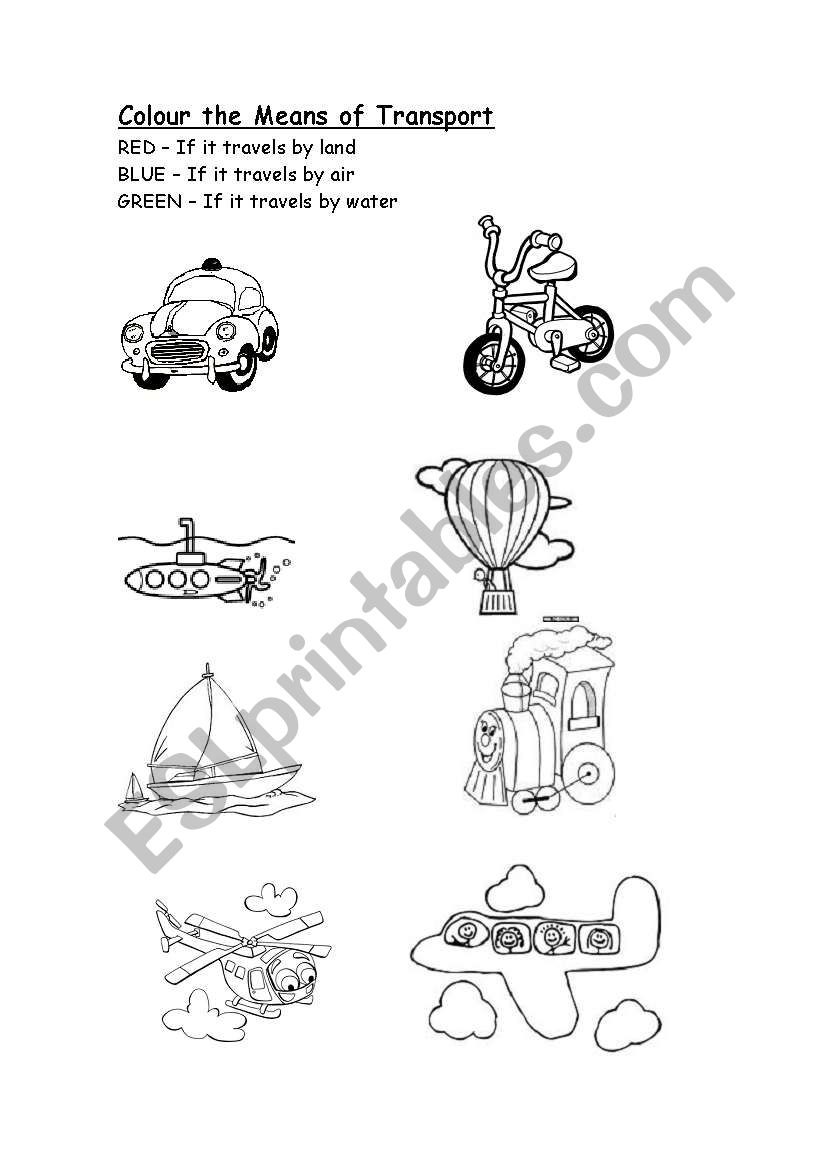 Colour the Means of Transport

RED – If it travels by land
BLUE – If it travels by air
GREEN – If it travels by water

ESLprintables.com